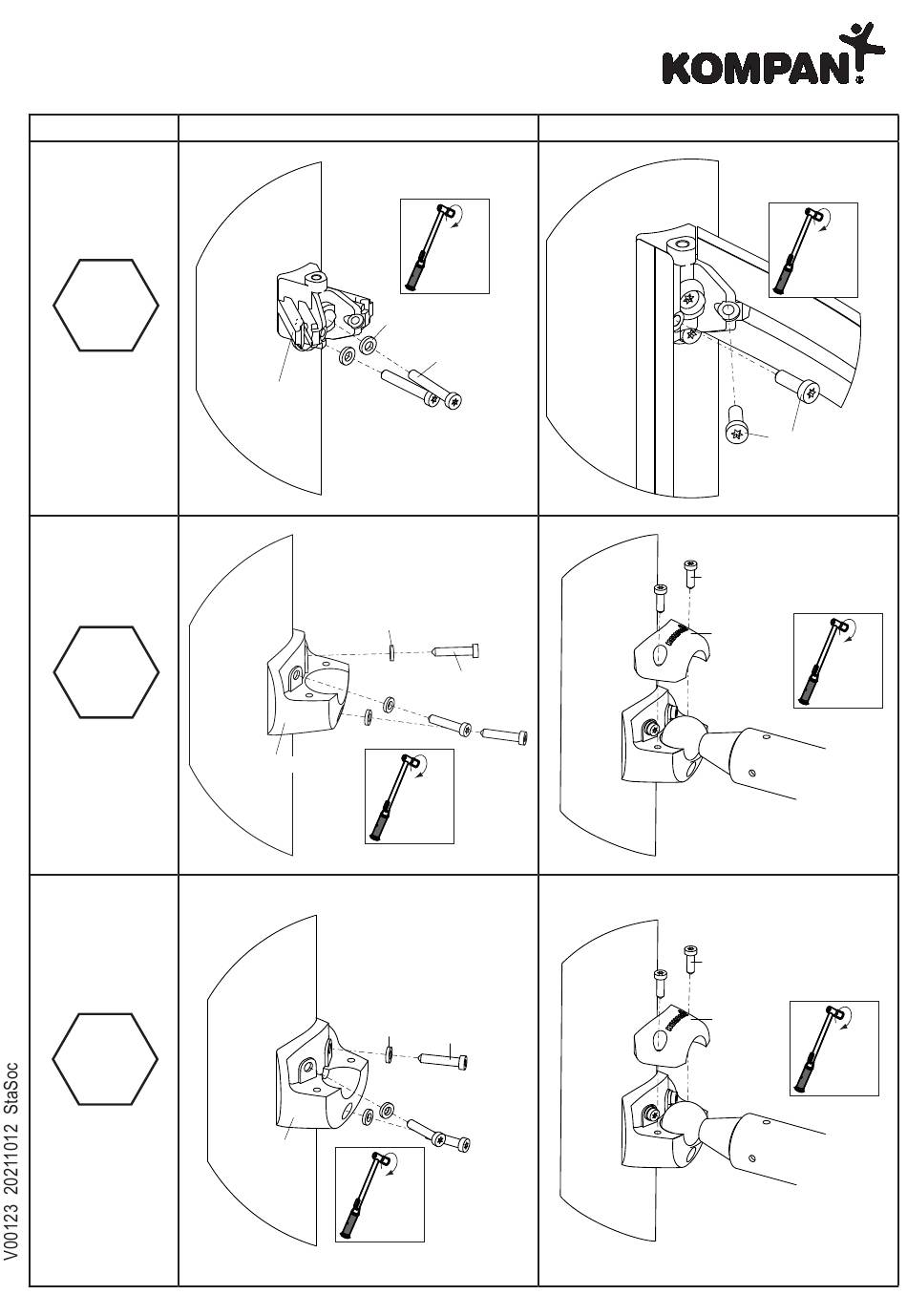 KOMPAN

V00123 20211012 StaSoc