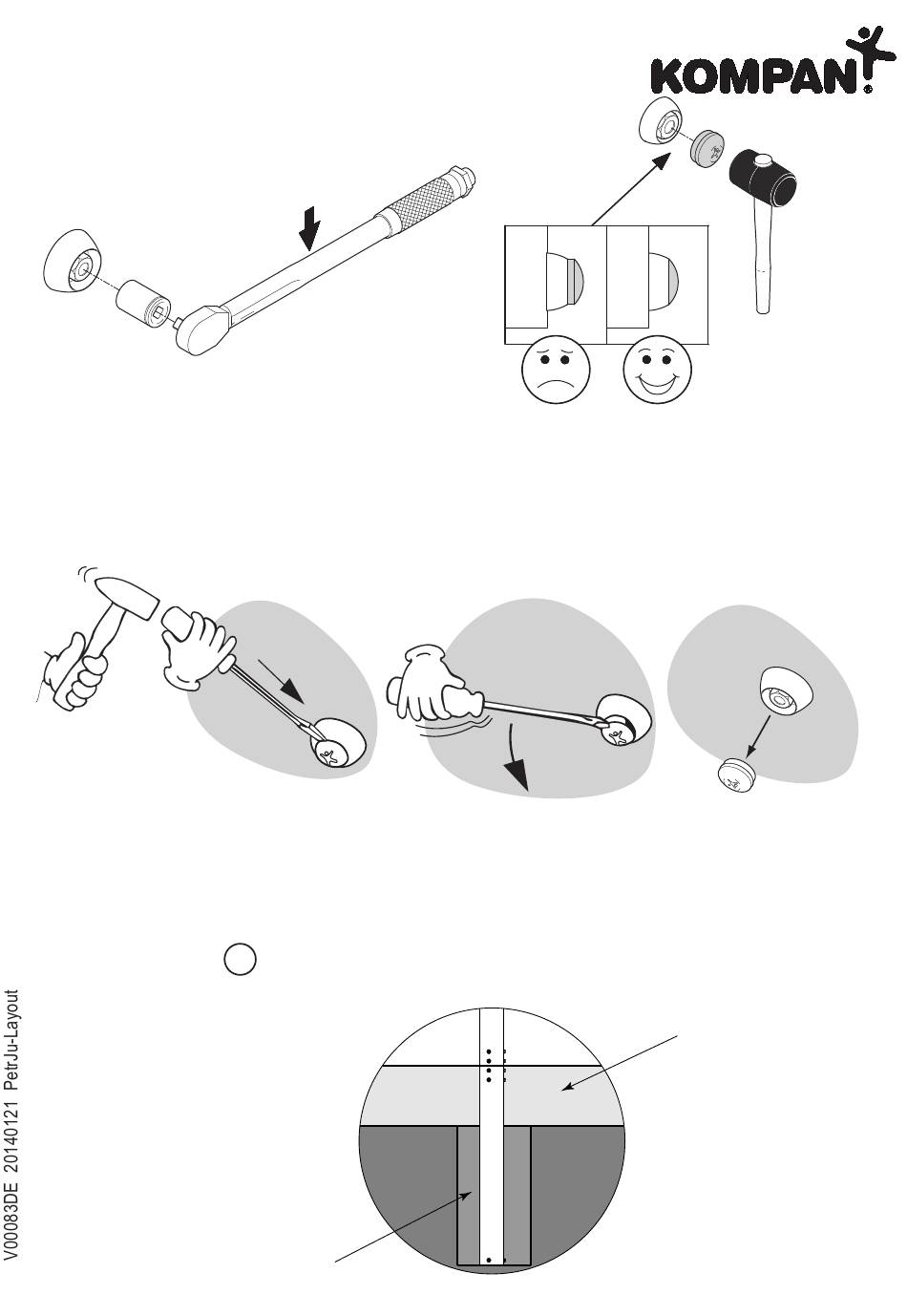 KOMPAN

V00083DE 20140121 PetrJu-Layout