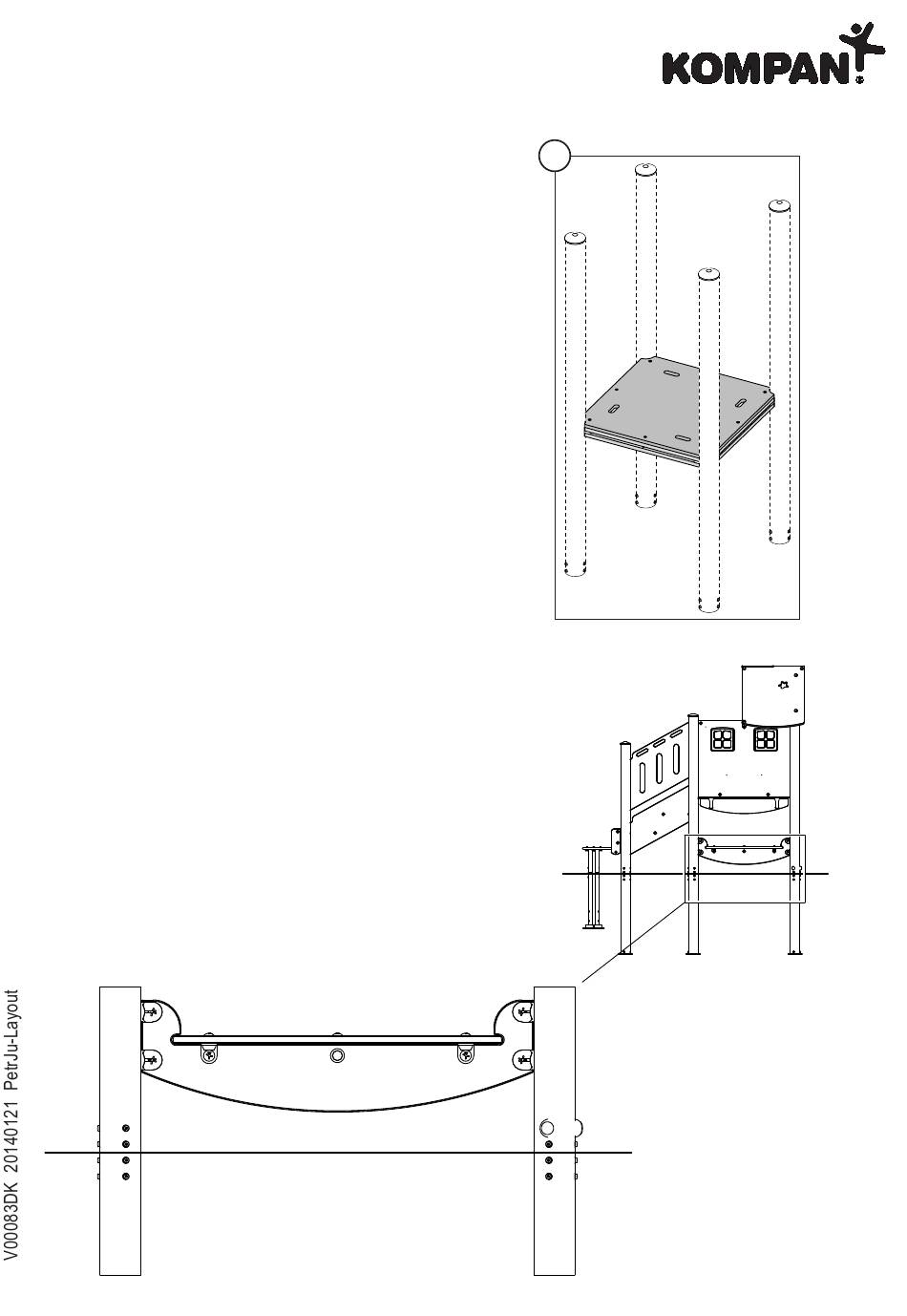 KOMPAN

V00083DK 20140121 PetrJu-Layout