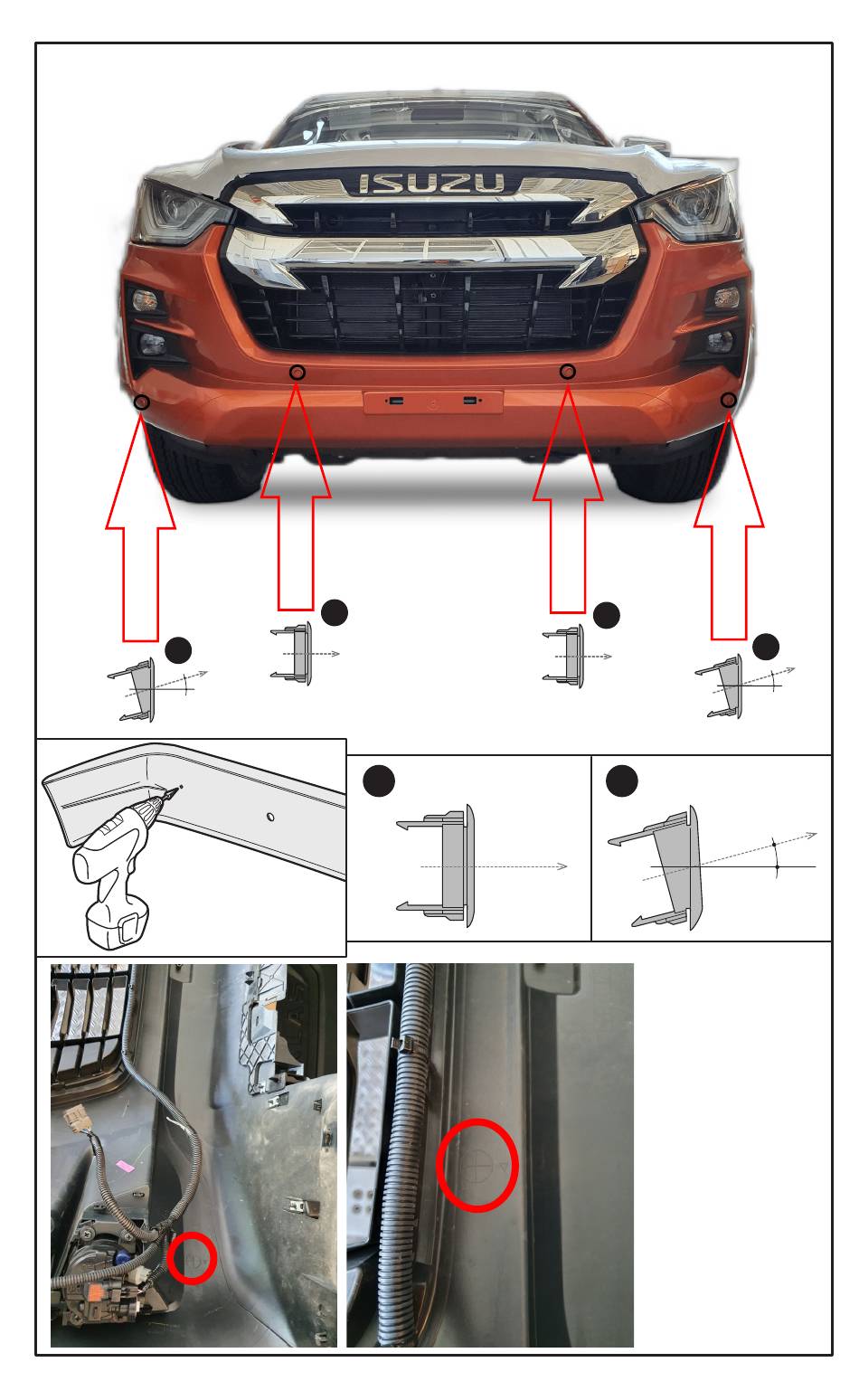 ISUZU