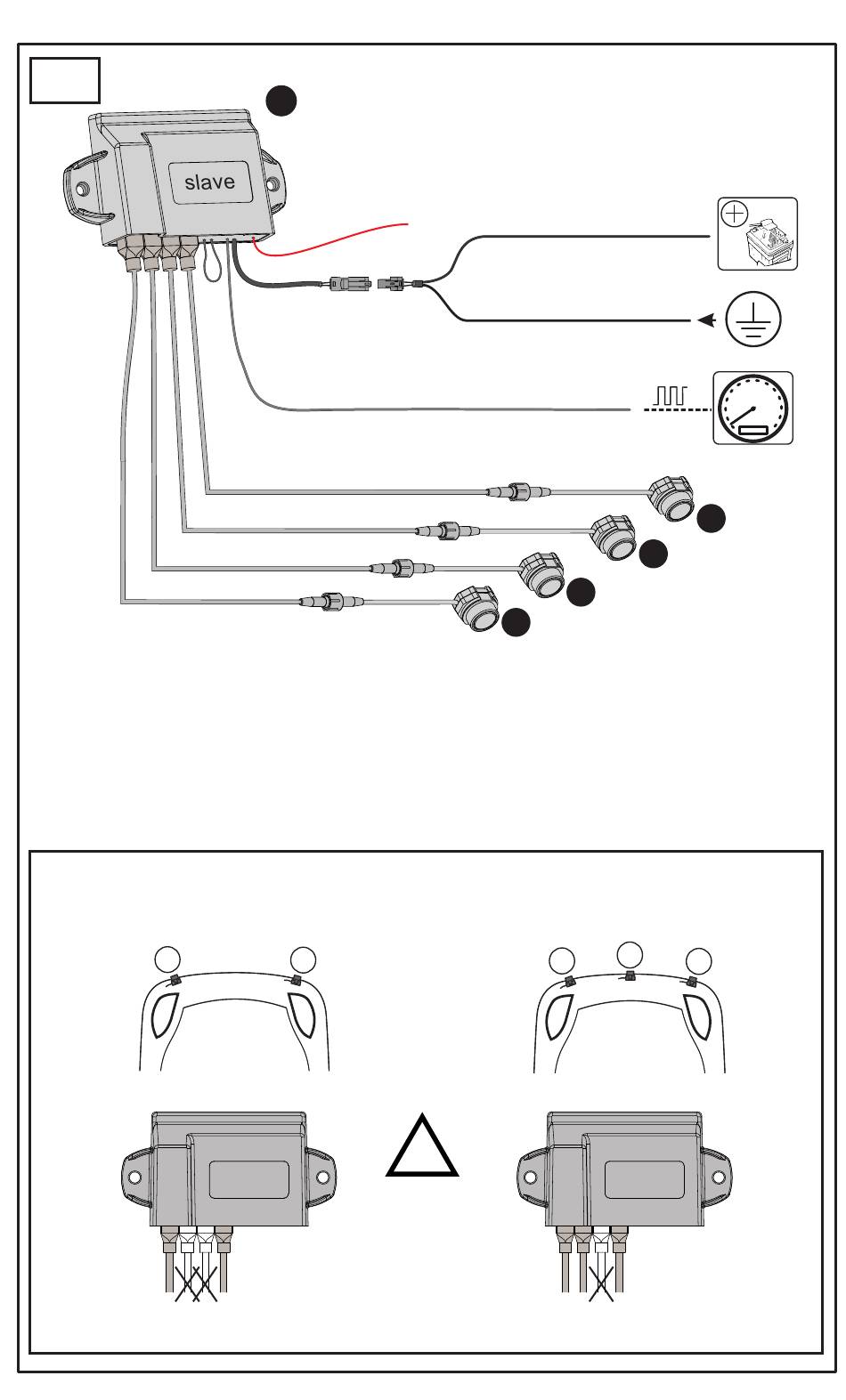 slave