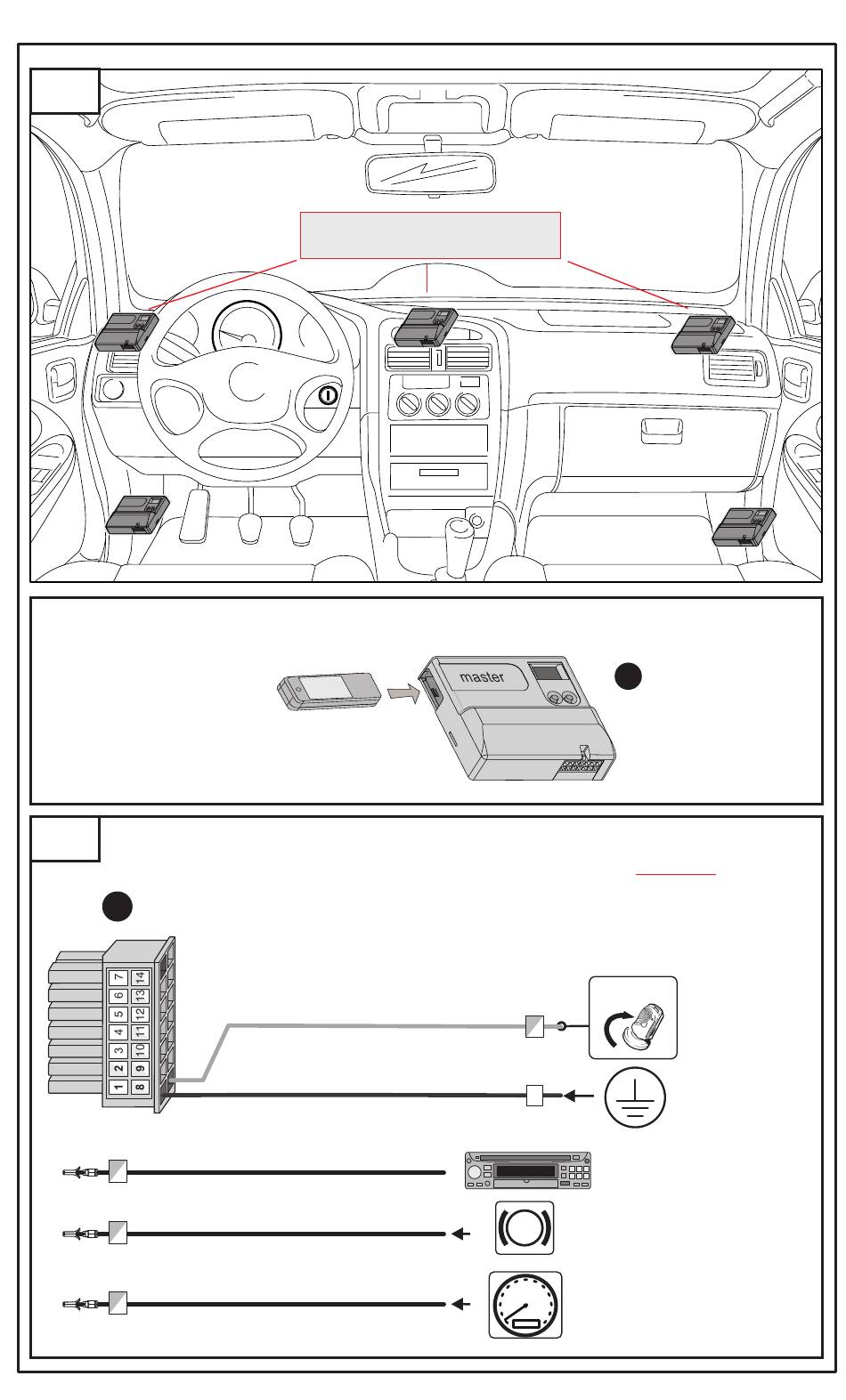 master

7 14
6 13
5 12
4 11
3 10
2 9
1 8