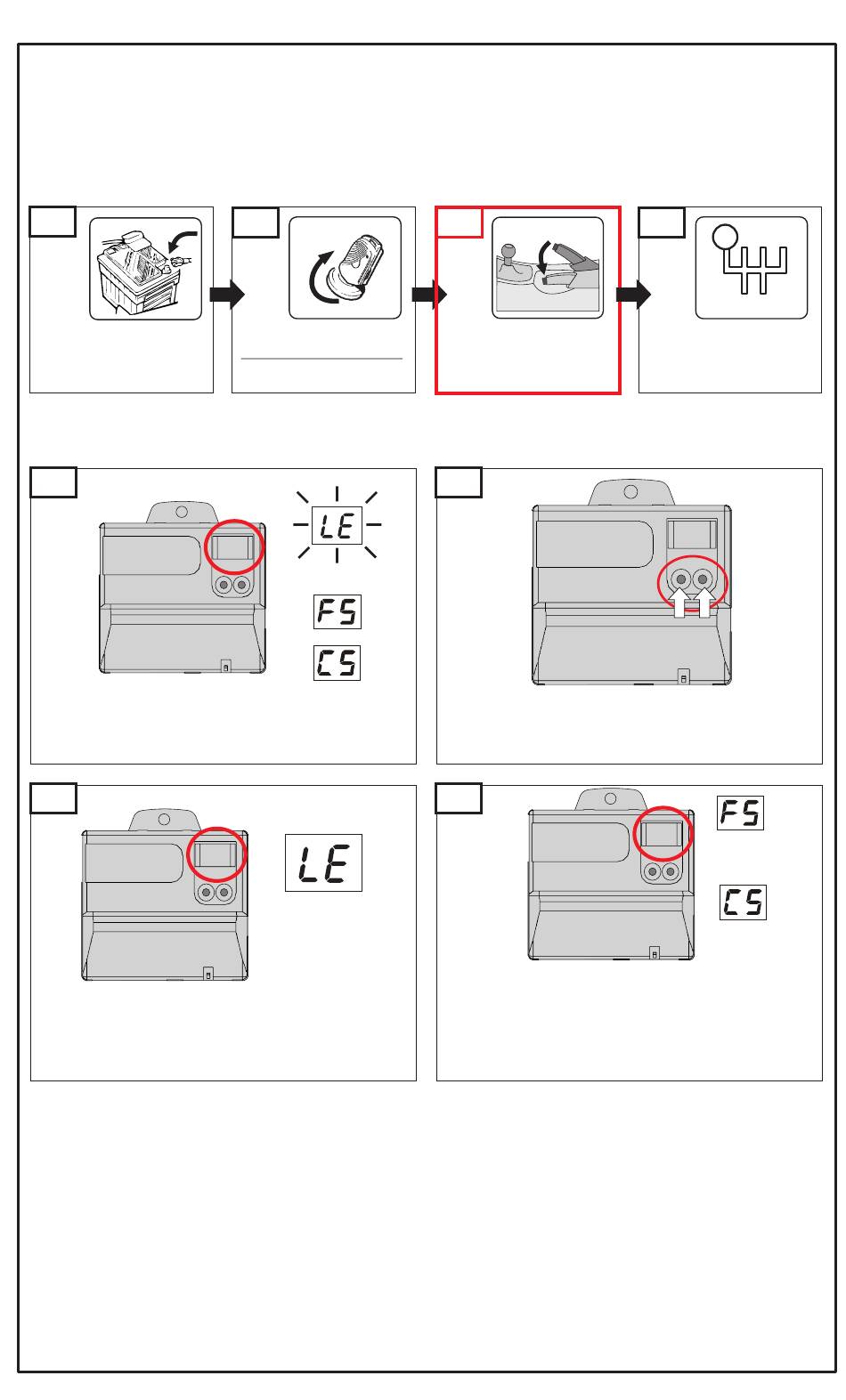 LE

FS

CS

LE

FS

CS