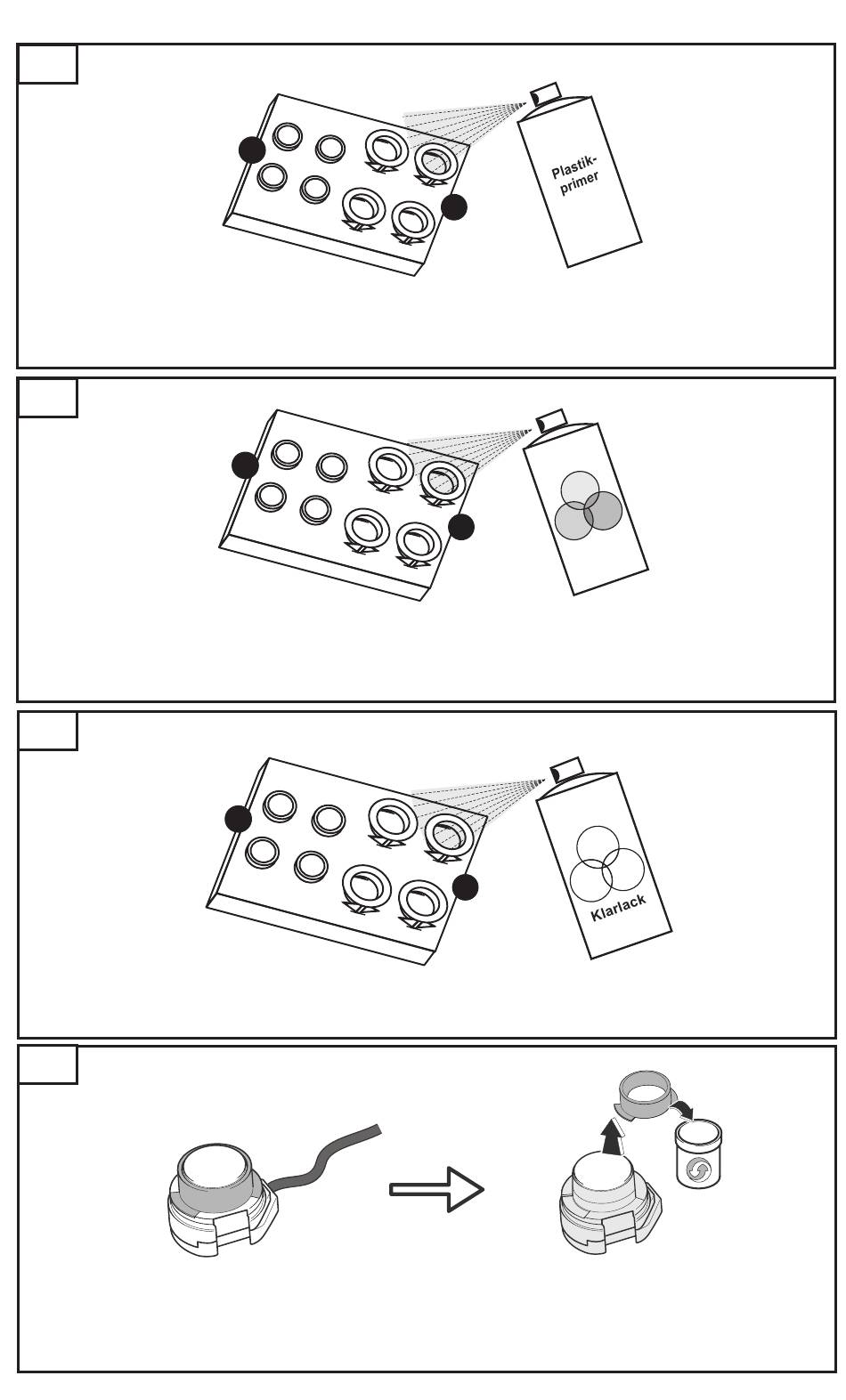 Plastik-primer

Klarlack