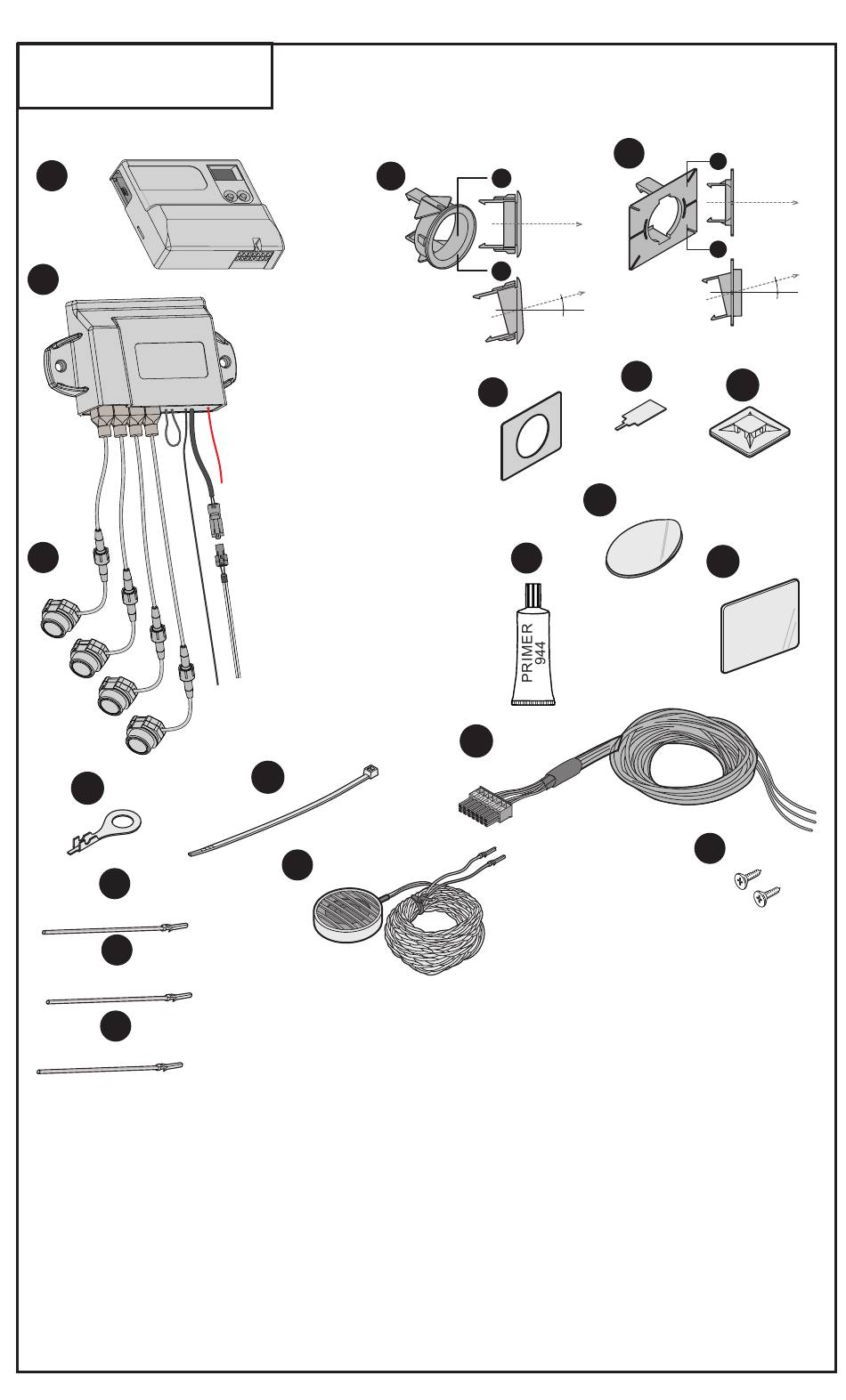 PRIMER
944