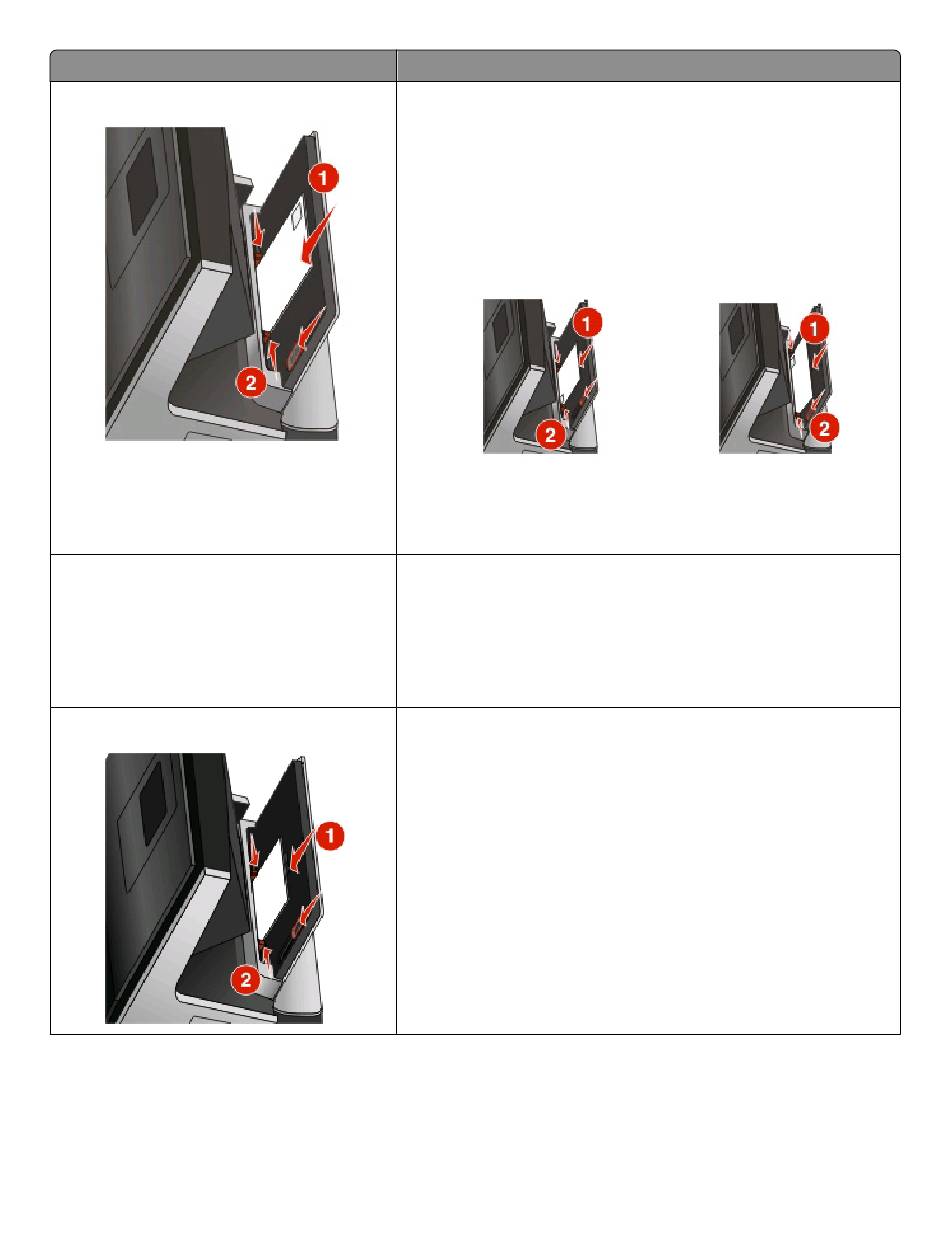 1
2
1
2
1
2
1
2