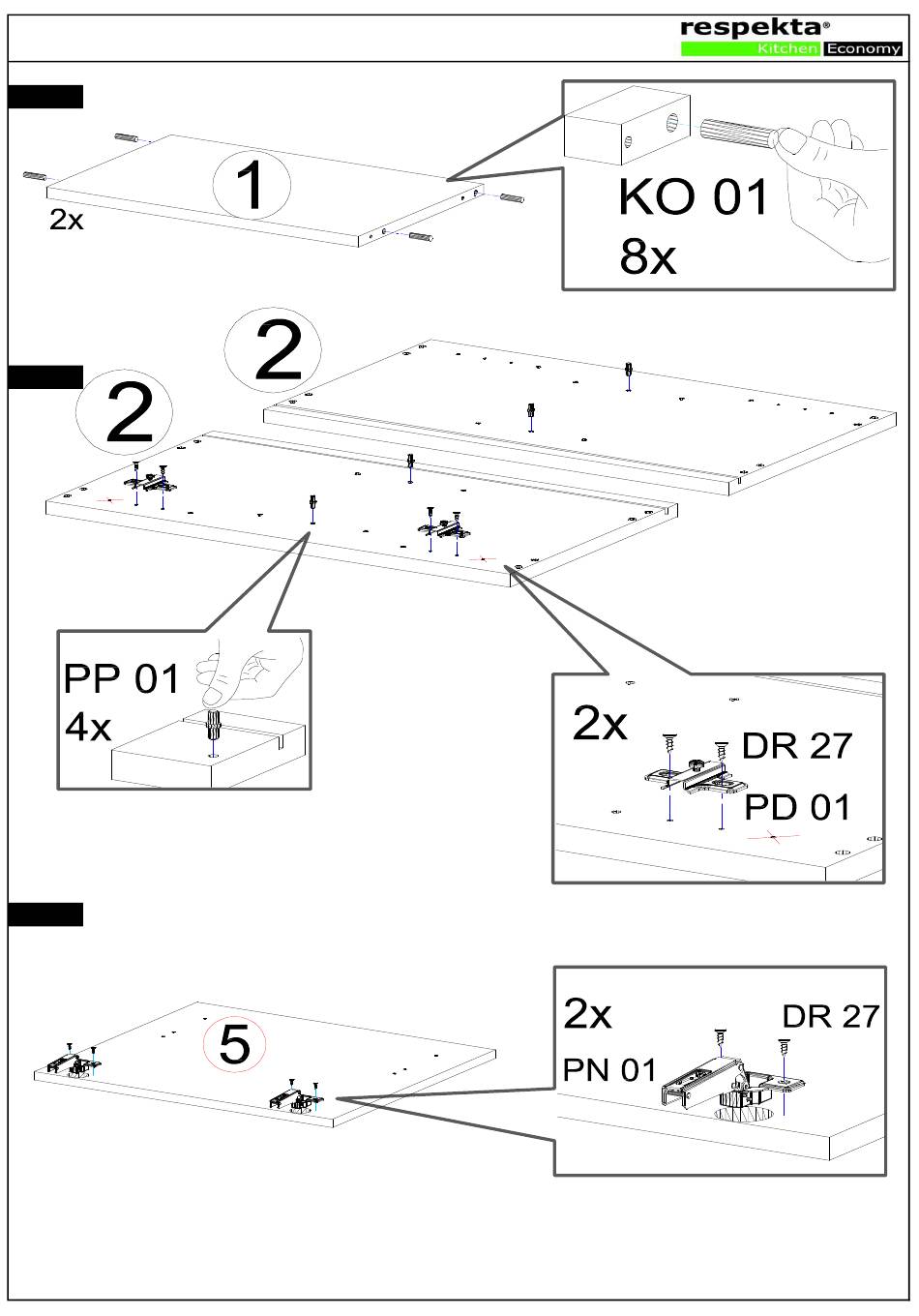 respekta®
Kitchen Economy

1
2x
KO 01
8x

2
2
PP 01
4x
2x
DR 27
PD 01

5
2x
DR 27
PN 01