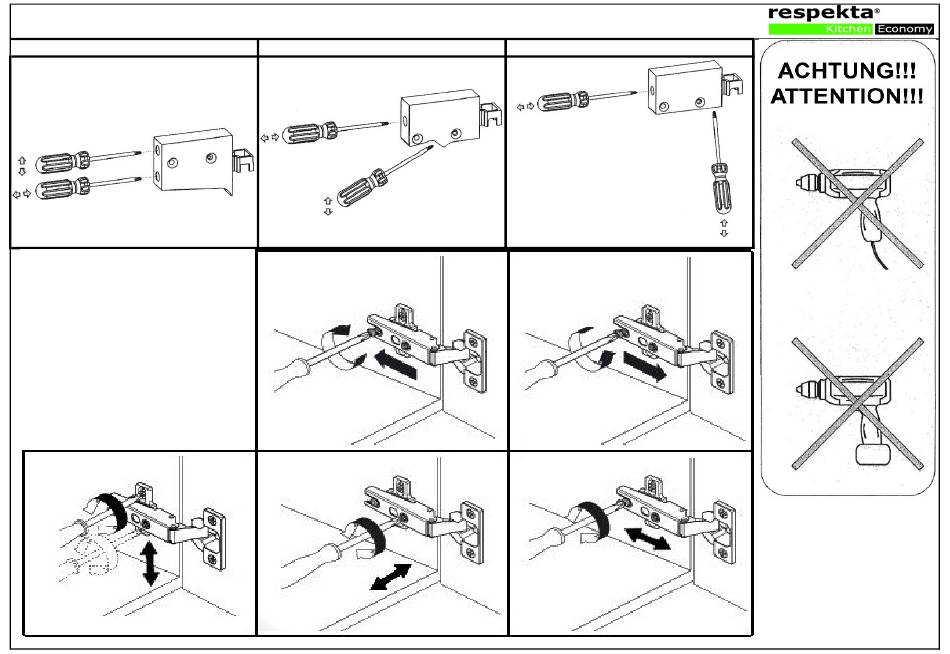 respekta®
Kitchen Economy

ACHTUNG!!!
ATTENTION!!!