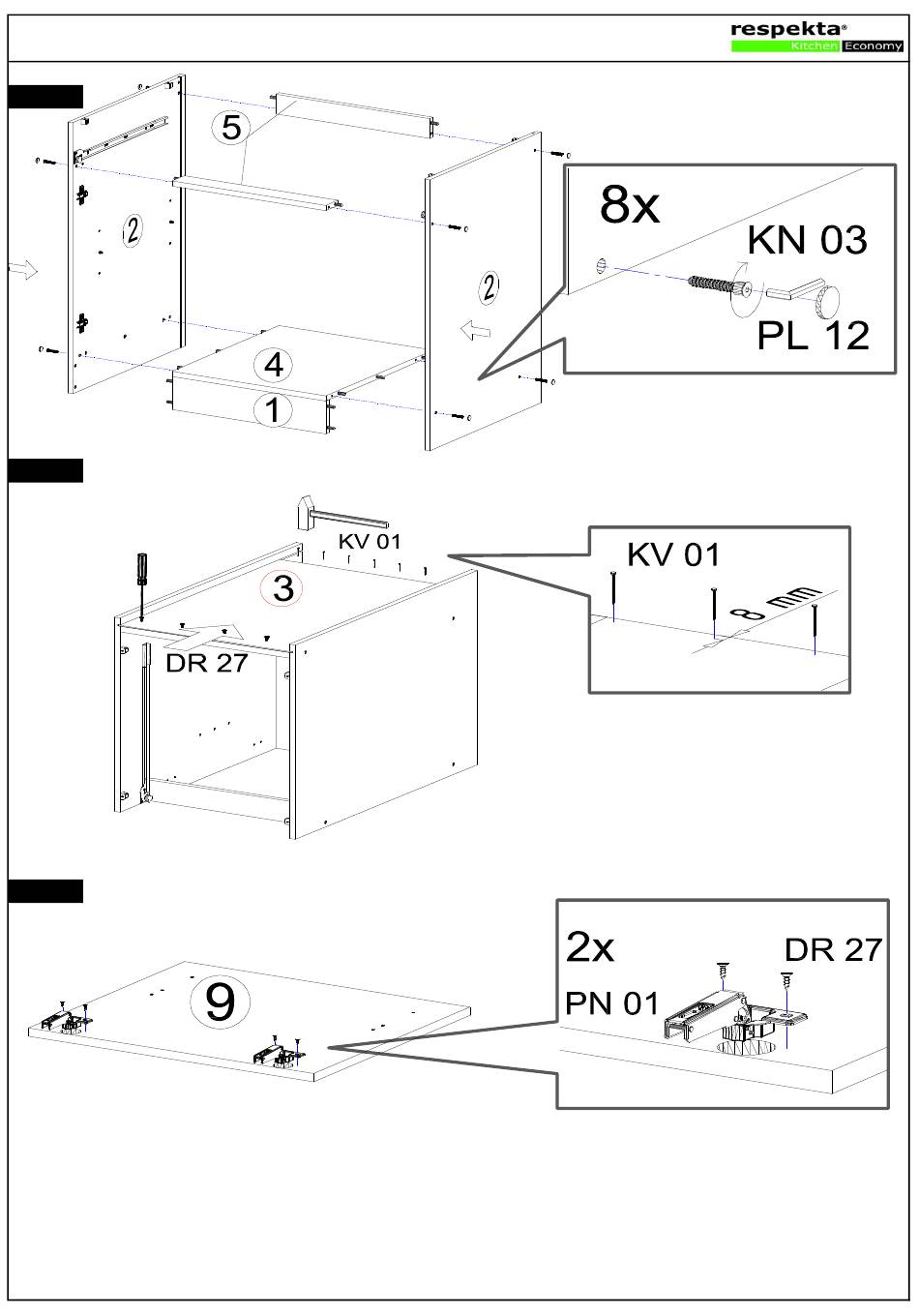 respekta®
Kitchen Economy

5
2
2
4
1
8x
KN 03
PL 12

KV 01
3
DR 27
KV 01
8 mm

9
2x
DR 27
PN 01