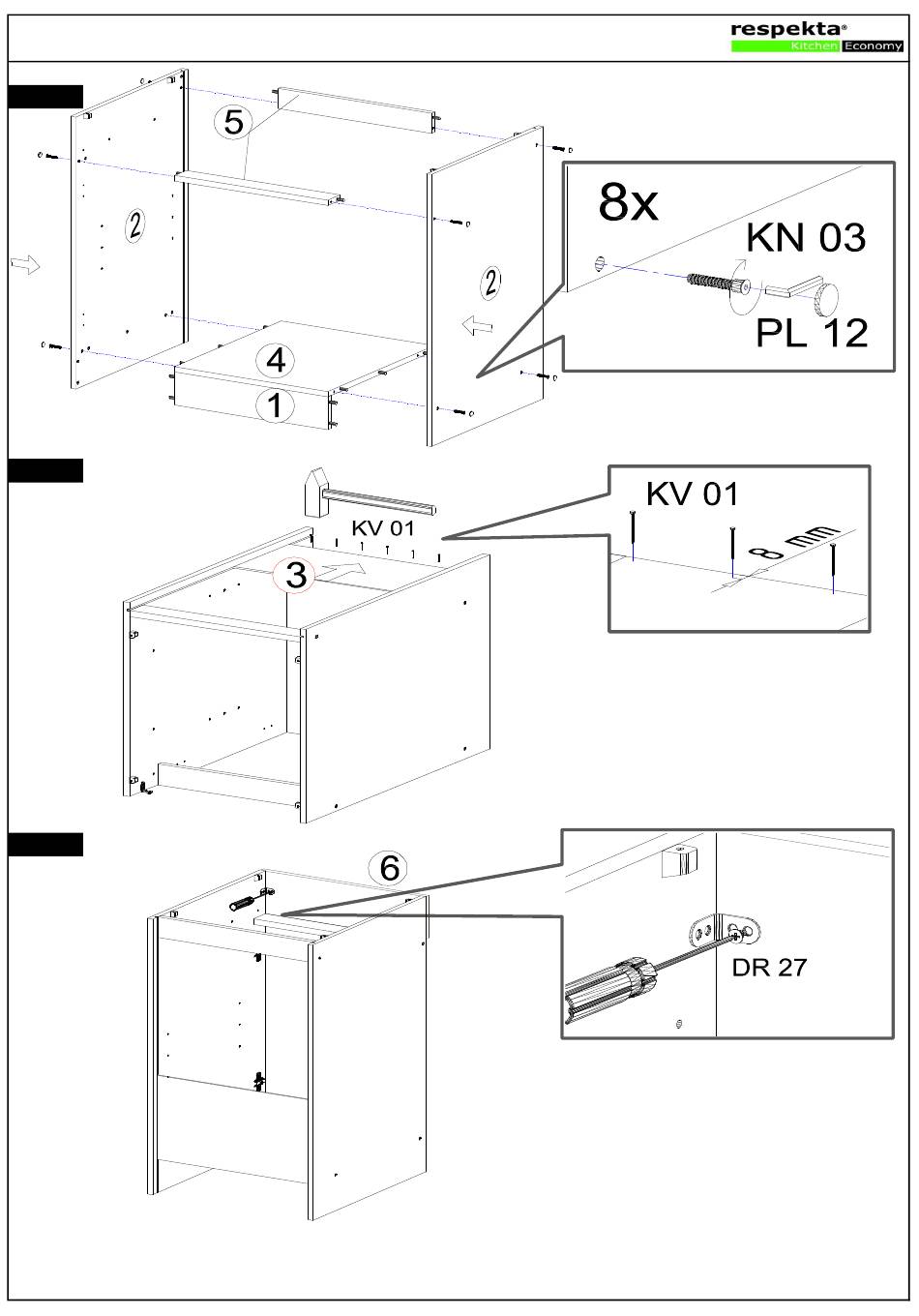 respekta®
Kitchen Economy

5
2
2
4
1
8x
KN 03
PL 12

KV 01
3
KV 01
8 mm

6
DR 27