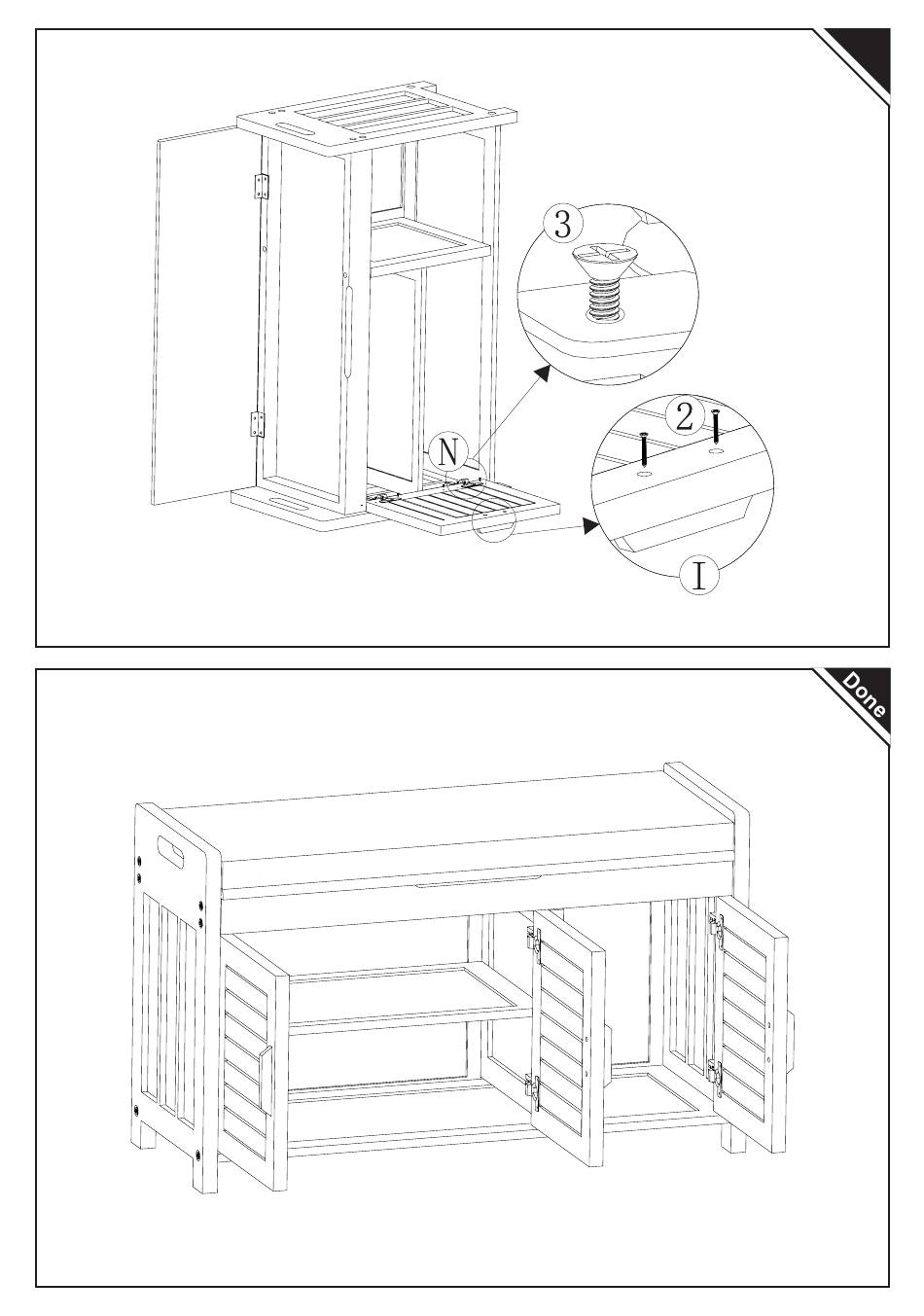 3

N

2

I

Done