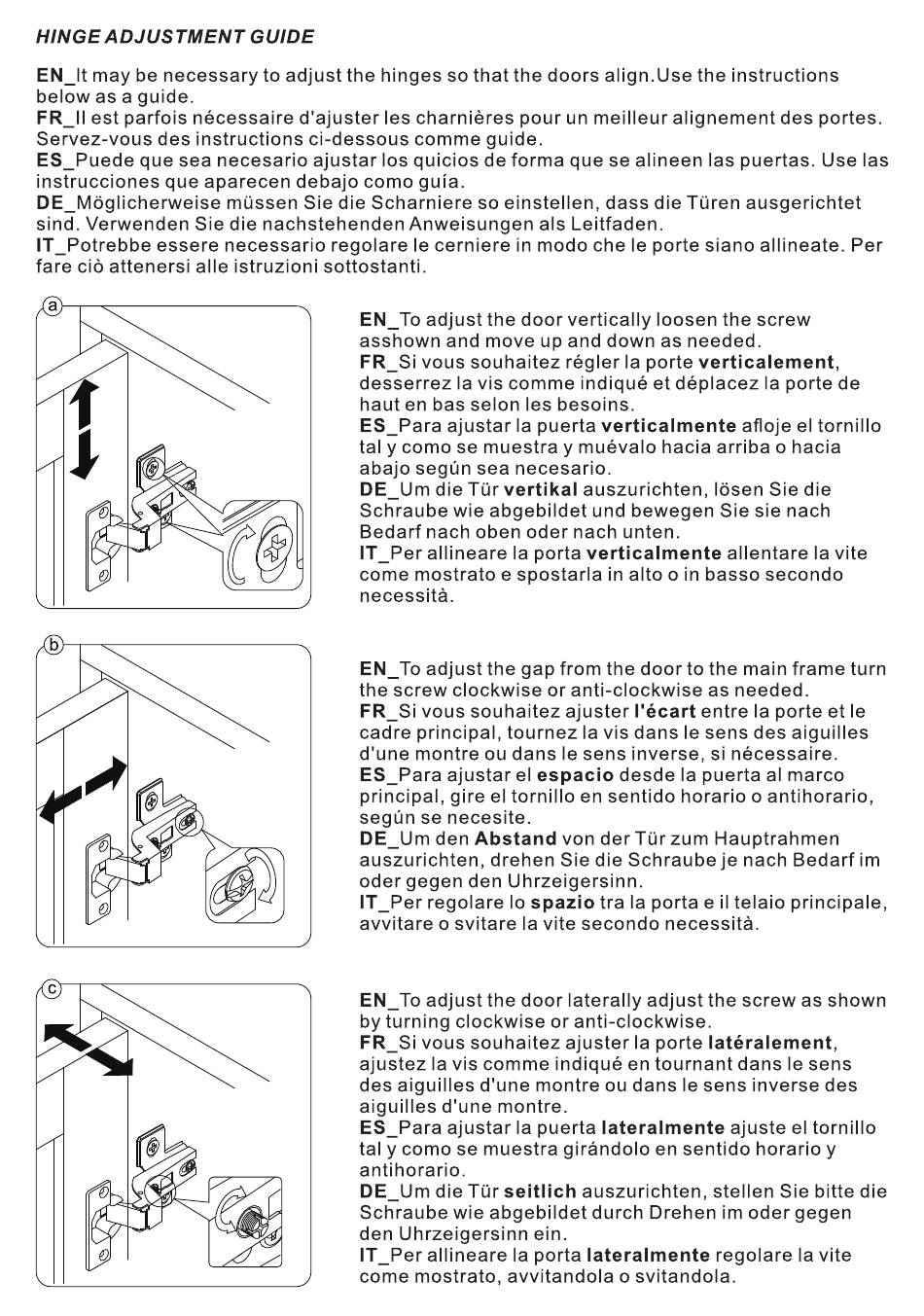 HINGE ADJUSTMENT GUIDE

EN_It may be necessary to adjust the hinges so that the doors align.Use the instructions below as a guide.
FR_Il est parfois nécessaire d'ajuster les charnières pour un meilleur alignement des portes. Servez-vous des instructions ci-dessous comme guide.
ES_Puede que sea necesario ajustar los quicios de forma que se alineen las puertas. Use las instrucciones que aparecen debajo como guía.
DE_Möglicherweise müssen Sie die Scharniere so einstellen, dass die Türen ausgerichtet sind. Verwenden Sie die nachstehenden Anweisungen als Leitfaden.
IT_Potrebbe essere necessario regolare le cerniere in modo che le porte siano allineate. Per fare ciò attenersi alle istruzioni sottostanti.

a

EN_To adjust the door vertically loosen the screw asshown and move up and down as needed.
FR_Si vous souhaitez régler la porte verticalement, desserrez la vis comme indiqué et déplacez la porte de haut en bas selon les besoins.
ES_Para ajustar la puerta verticalmente afloje el tornillo tal y como se muestra y muévalo hacia arriba o hacia abajo según sea necesario.
DE_Um die Tür vertikal auszurichten, lösen Sie die Schraube wie abgebildet und bewegen Sie sie nach Bedarf nach oben oder nach unten.
IT_Per allineare la porta verticalmente allentare la vite come mostrato e spostarla in alto o in basso secondo necessità.

b

EN_To adjust the gap from the door to the main frame turn the screw clockwise or anti-clockwise as needed.
FR_Si vous souhaitez ajuster l'écart entre la porte et le cadre principal, tournez la vis dans le sens des aiguilles d'une montre ou dans le sens inverse, si nécessaire.
ES_Para ajustar el espacio desde la puerta al marco principal, gire el tornillo en sentido horario o antihorario, según se necesite.
DE_Um den Abstand von der Tür zum Hauptrahmen auszurichten, drehen Sie die Schraube je nach Bedarf im oder gegen den Uhrzeigersinn.
IT_Per regolare lo spazio tra la porta e il telaio principale, avvitare o svitare la vite secondo necessità.

c

EN_To adjust the door laterally adjust the screw as shown by turning clockwise or anti-clockwise.
FR_Si vous souhaitez ajuster la porte latéralement, ajustez la vis comme indiqué en tournant dans le sens des aiguilles d'une montre ou dans le sens inverse des aiguilles d'une montre.
ES_Para ajustar la puerta lateralmente ajuste el tornillo tal y como se muestra girándolo en sentido horario y antihorario.
DE_Um die Tür seitlich auszurichten, stellen Sie bitte die Schraube wie abgebildet durch Drehen im oder gegen den Uhrzeigersinn ein.
IT_Per allineare la porta lateralmente regolare la vite come mostrato, avvitandola o svitandola.