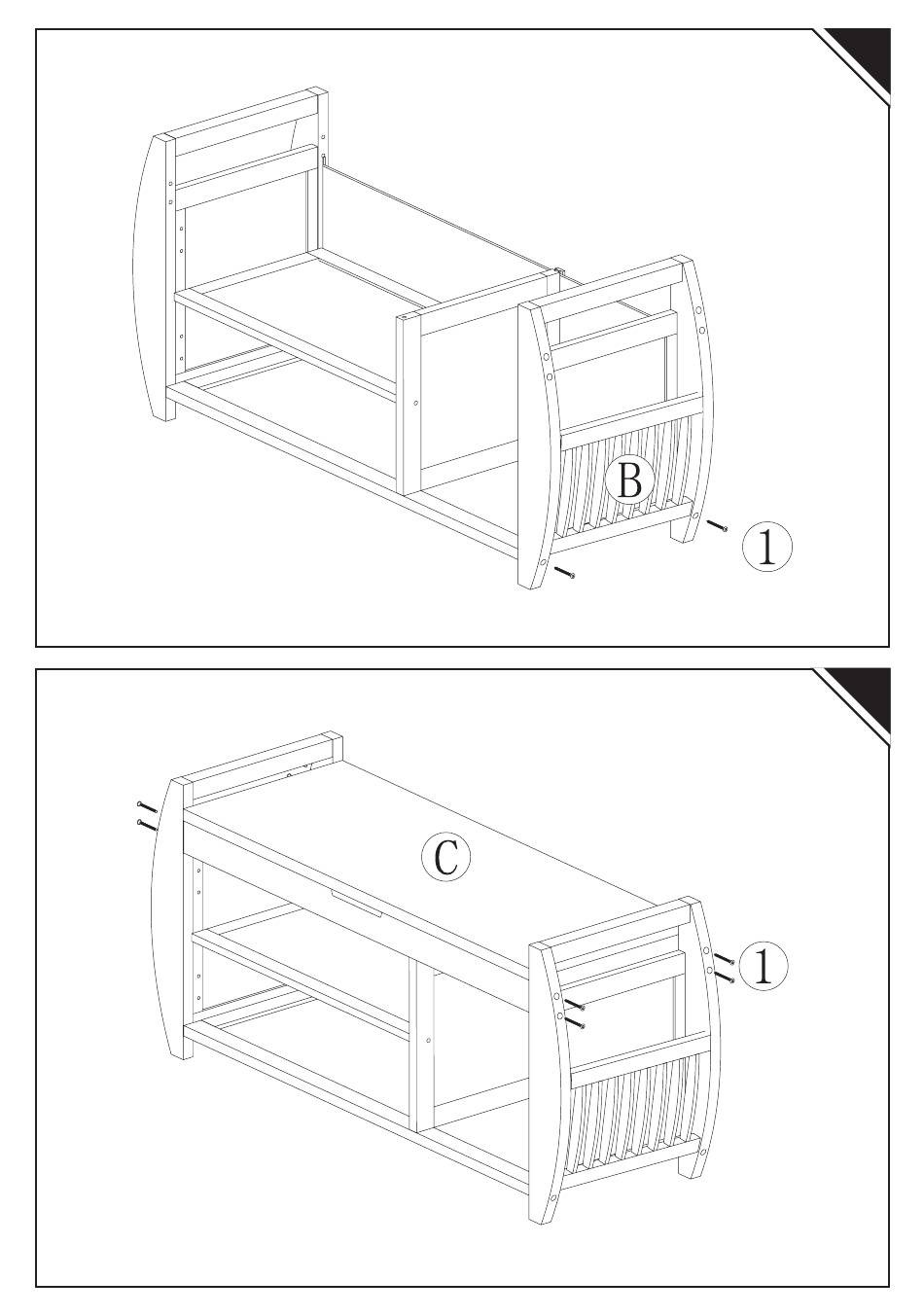 B

1

C

1