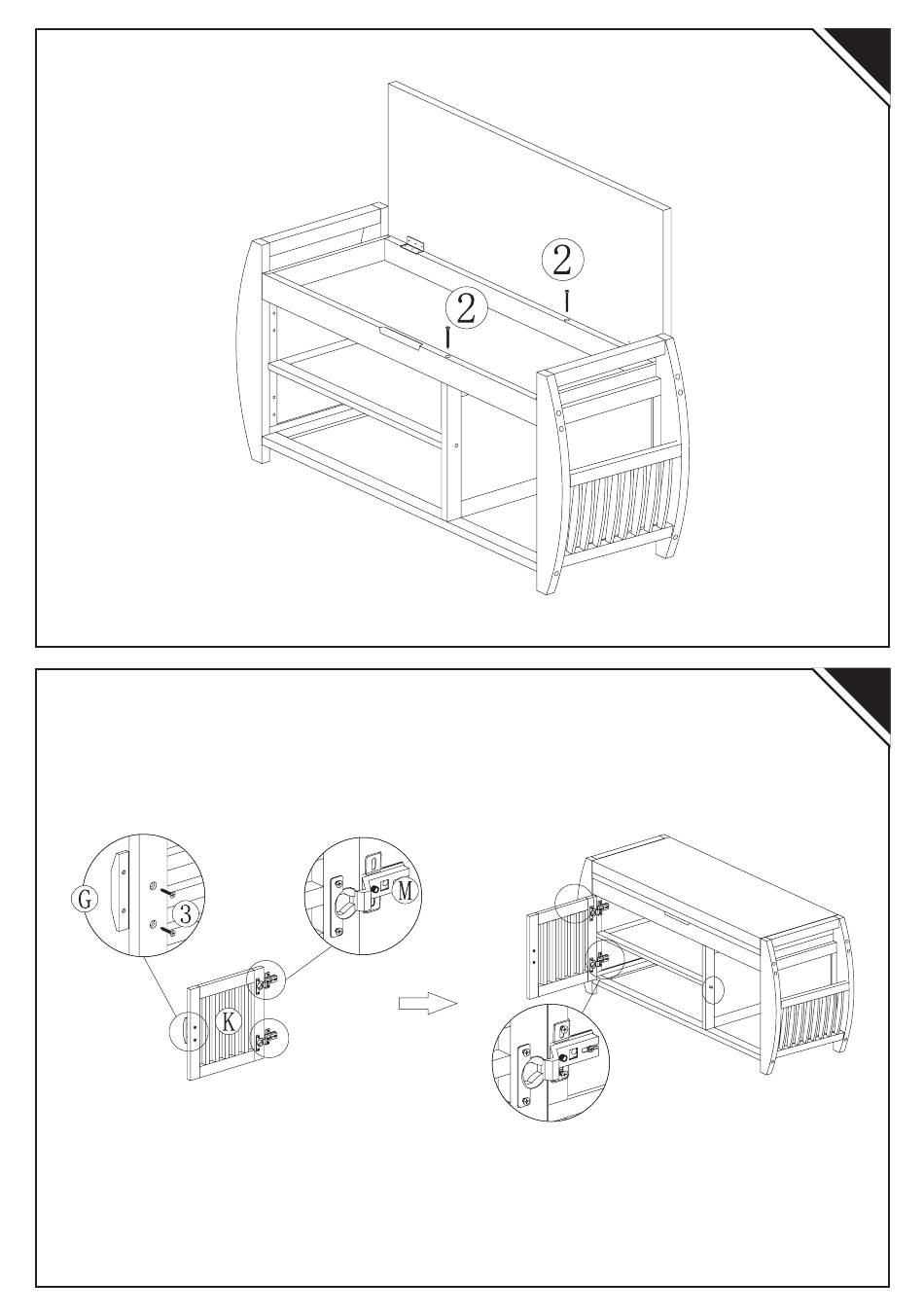 2

2

G

3

M

K