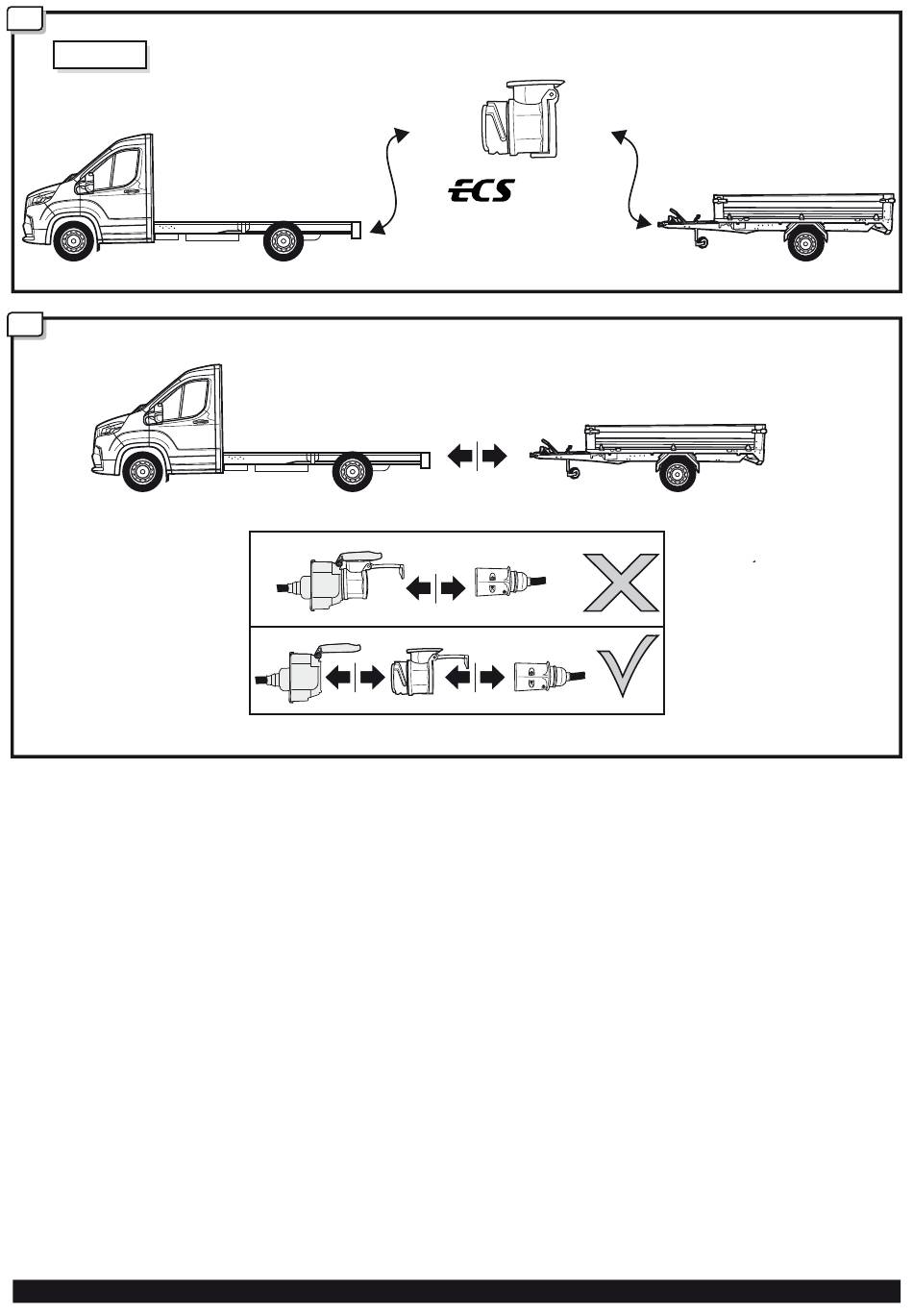 ECS