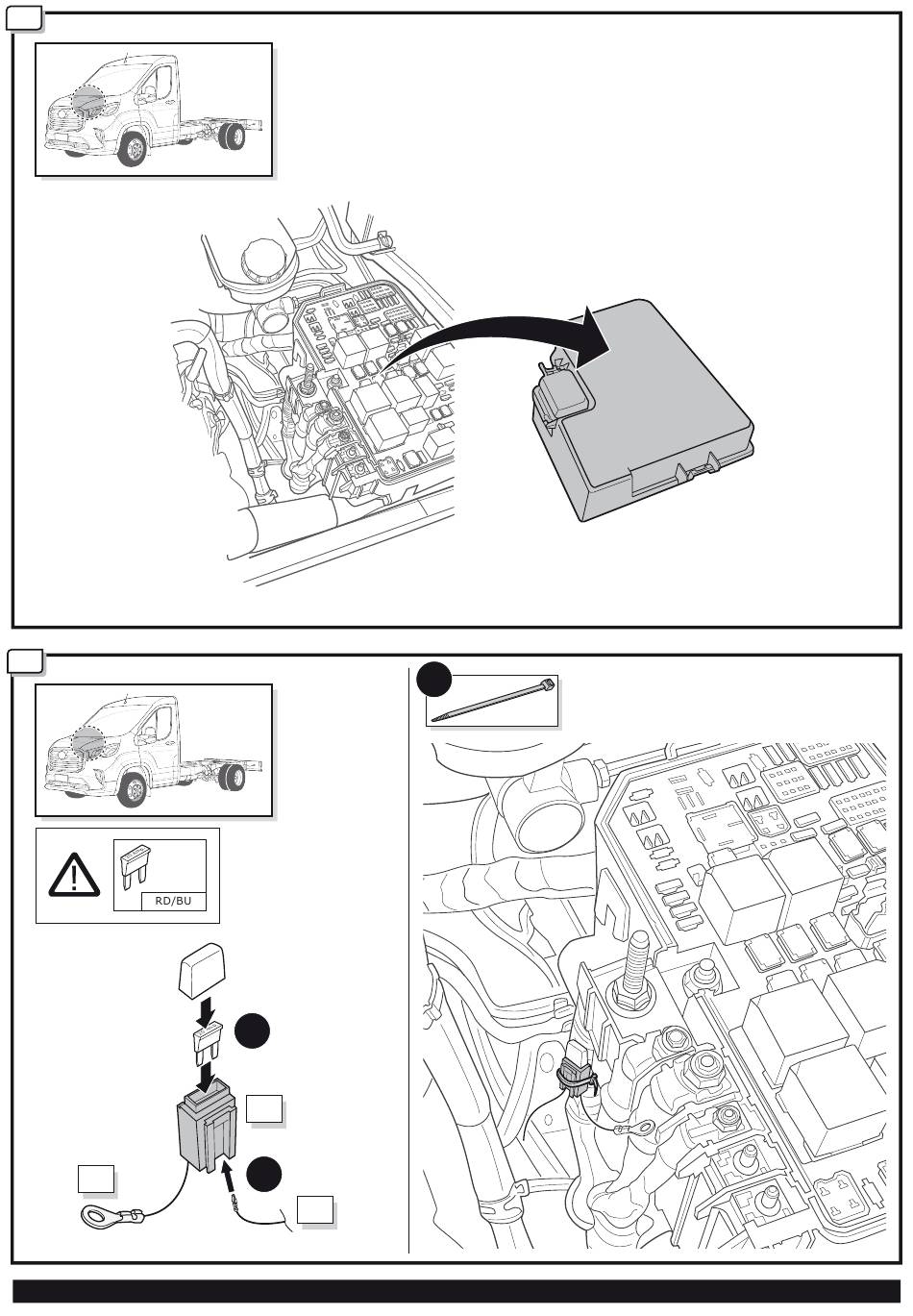 RD/BU