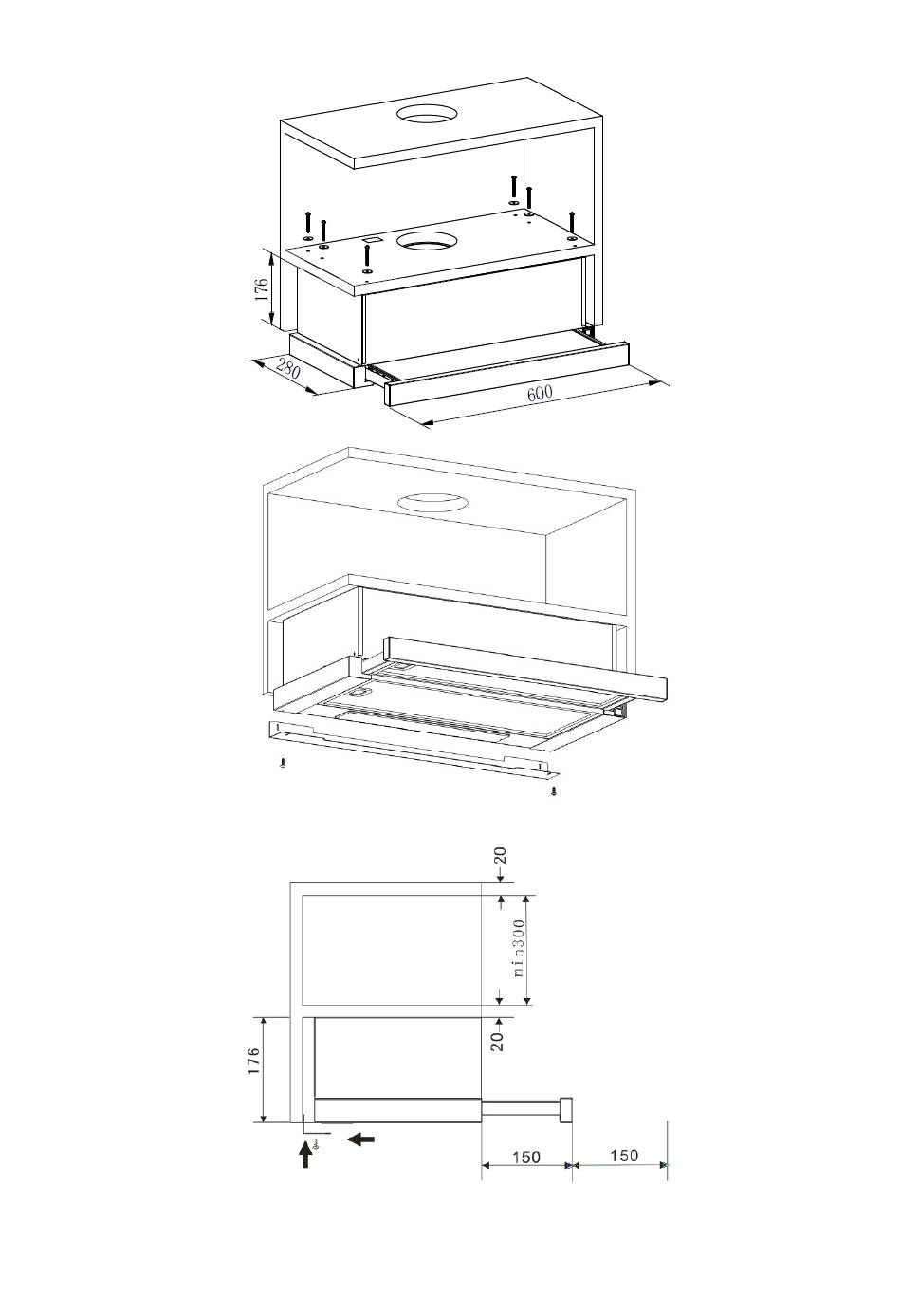 176
280
600

20
min300
20
176
150
150