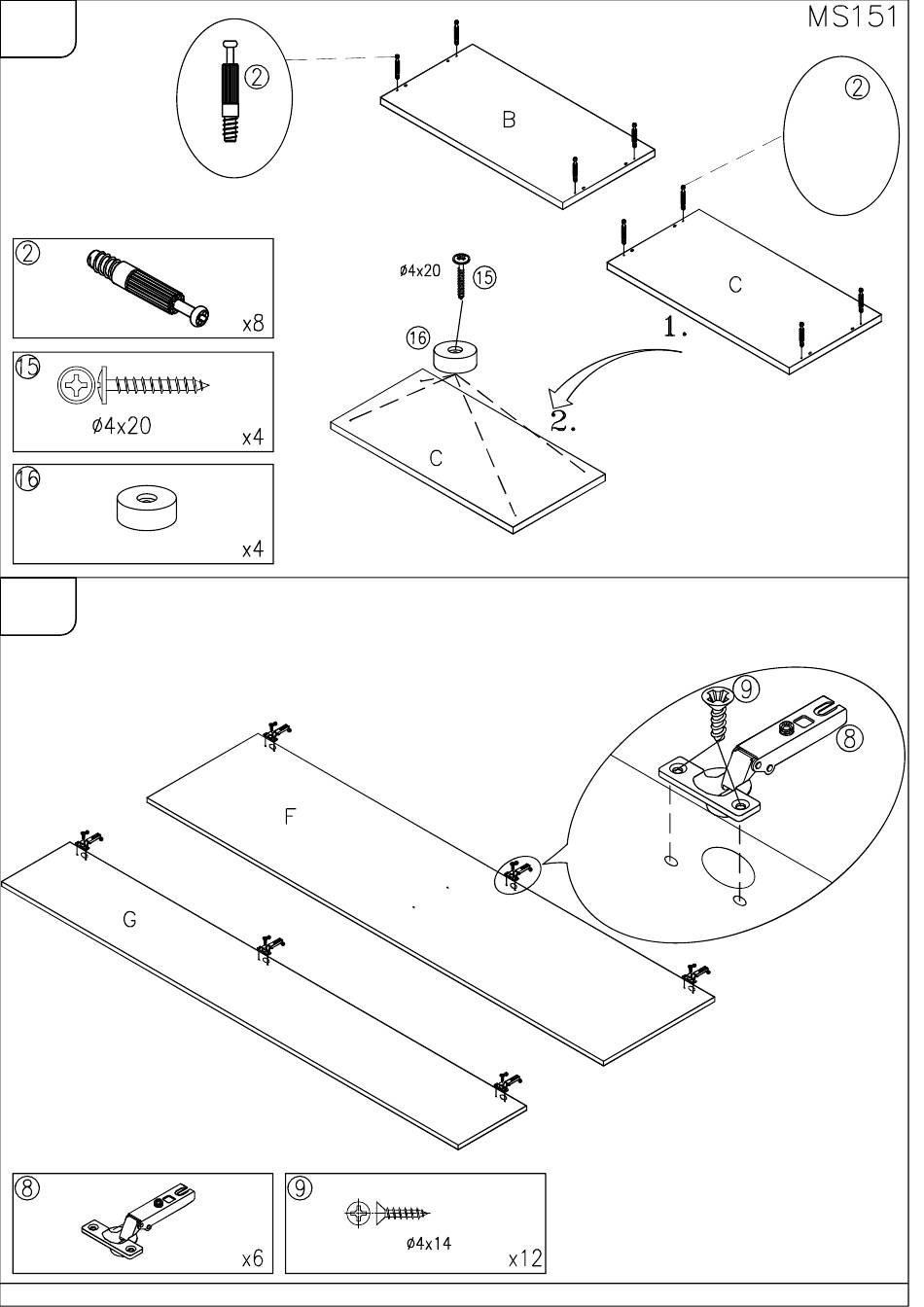 MS151

②

B

②

C

② x8

⑮ ø4x20 x4

⑯ x4

ø4x20 ⑮

⑯

1.

2.

C

⑨

⑧

F

G

⑧ x6

⑨ ø4x14 x12