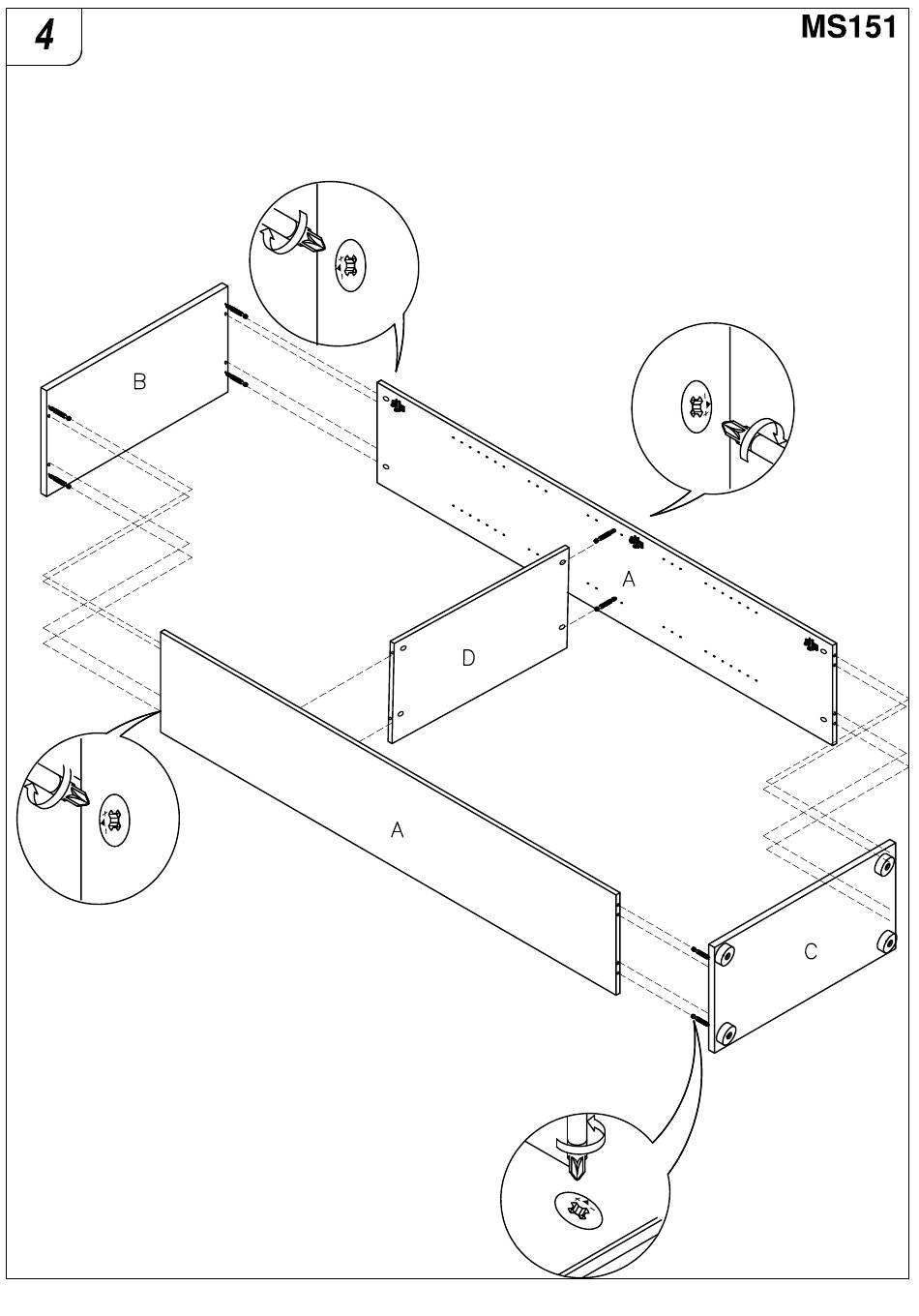 4

MS151

B

A

D

A

C