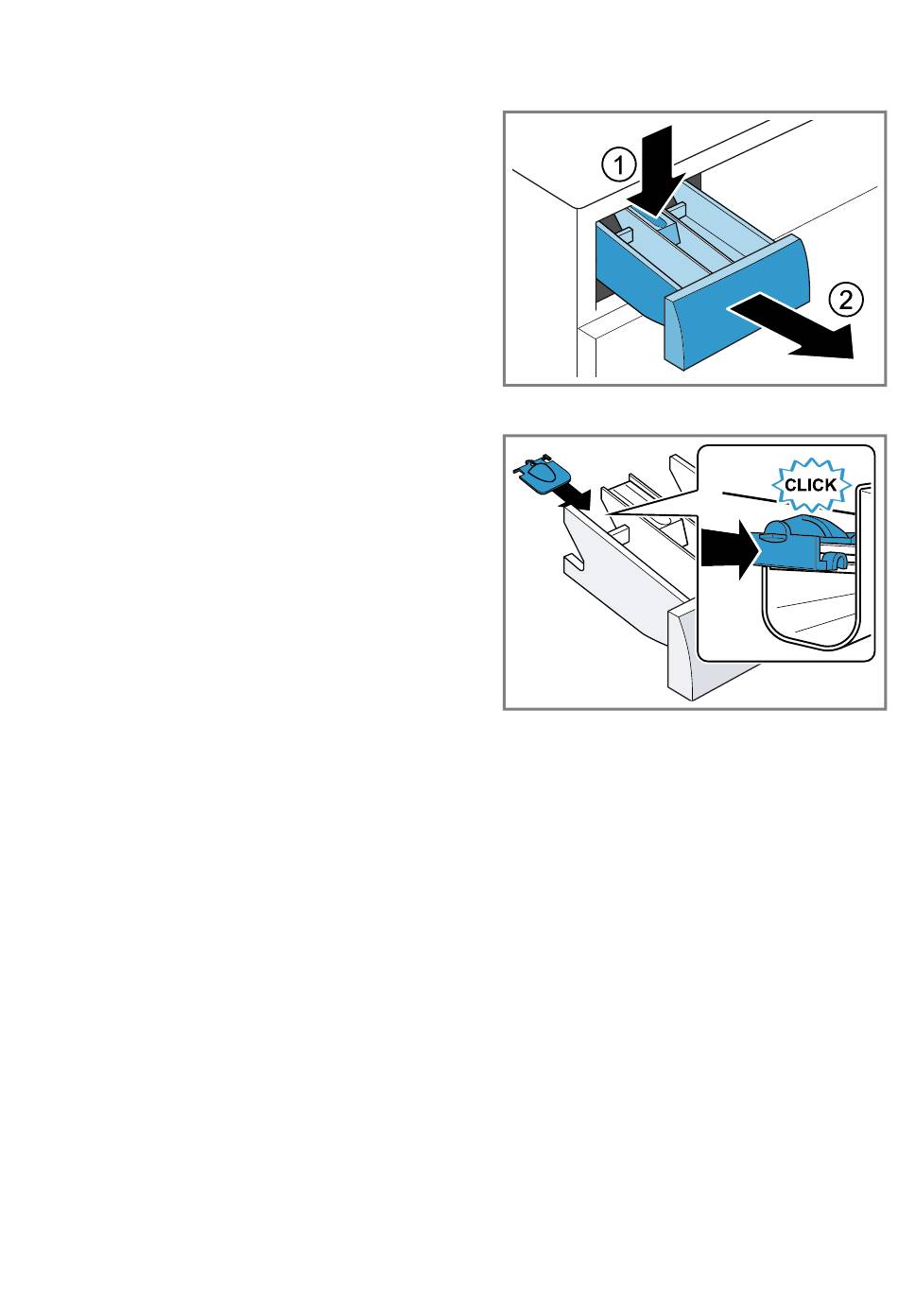 1
2
CLICK