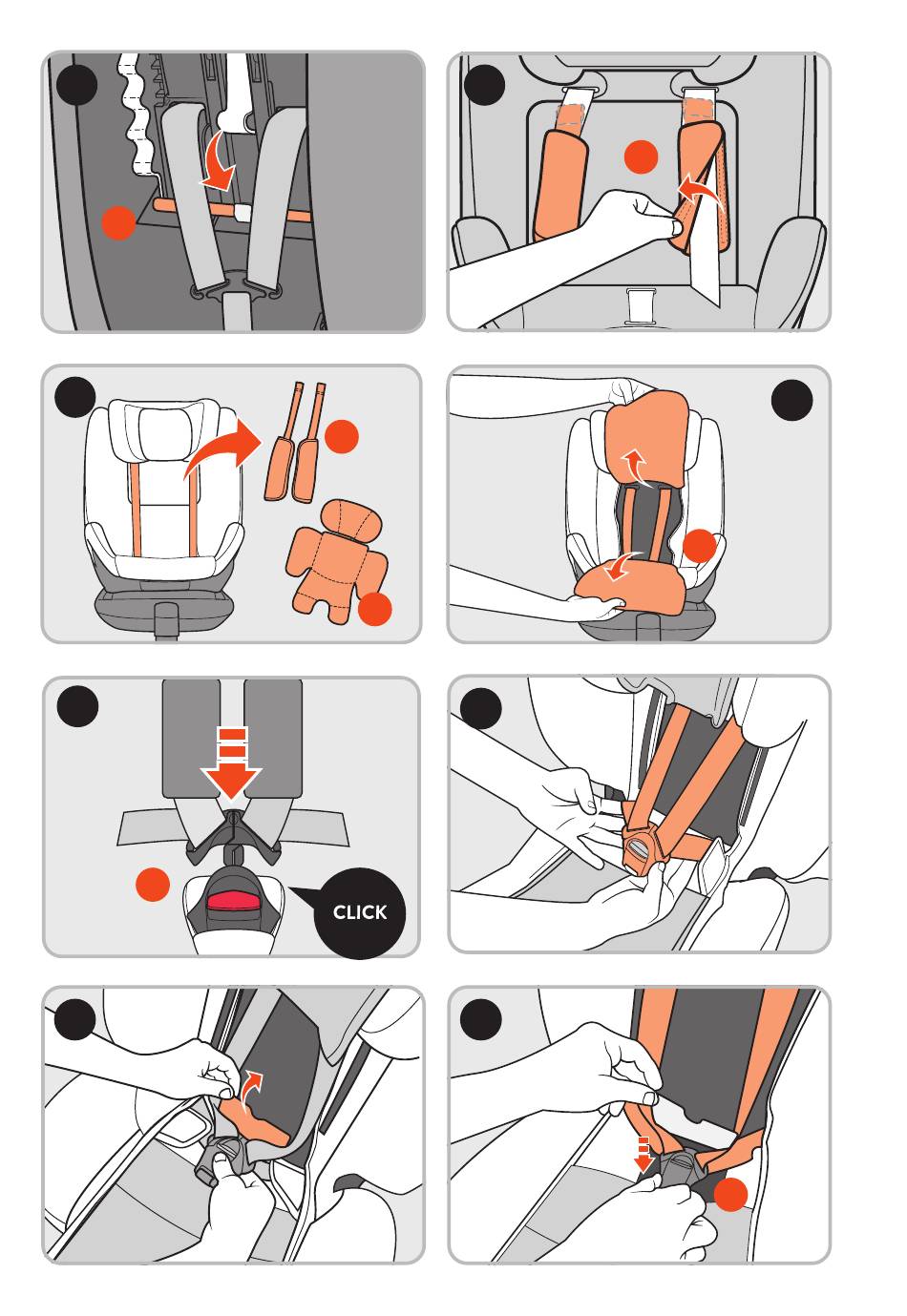 CLICK