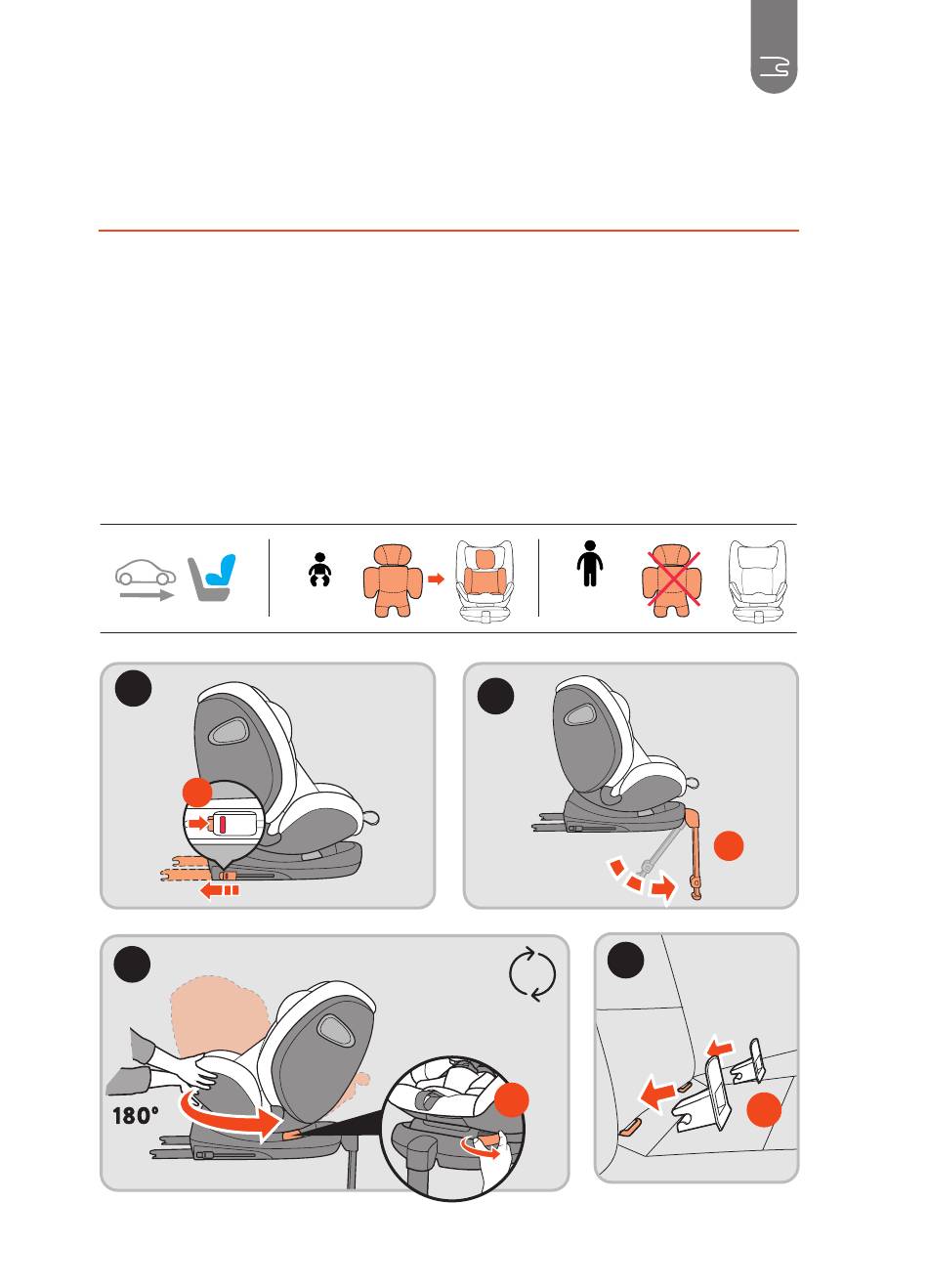 180°