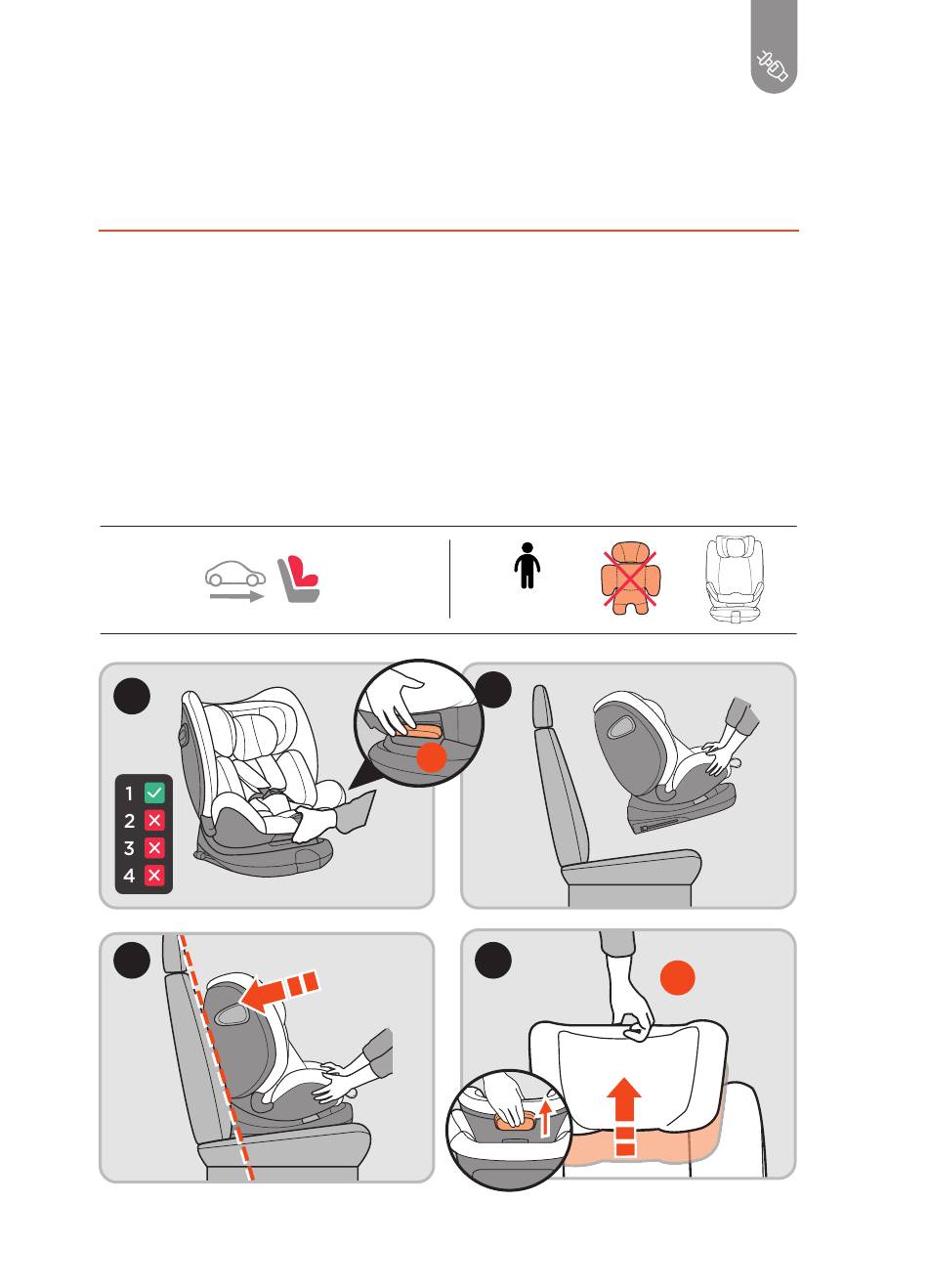 1
2
3
4