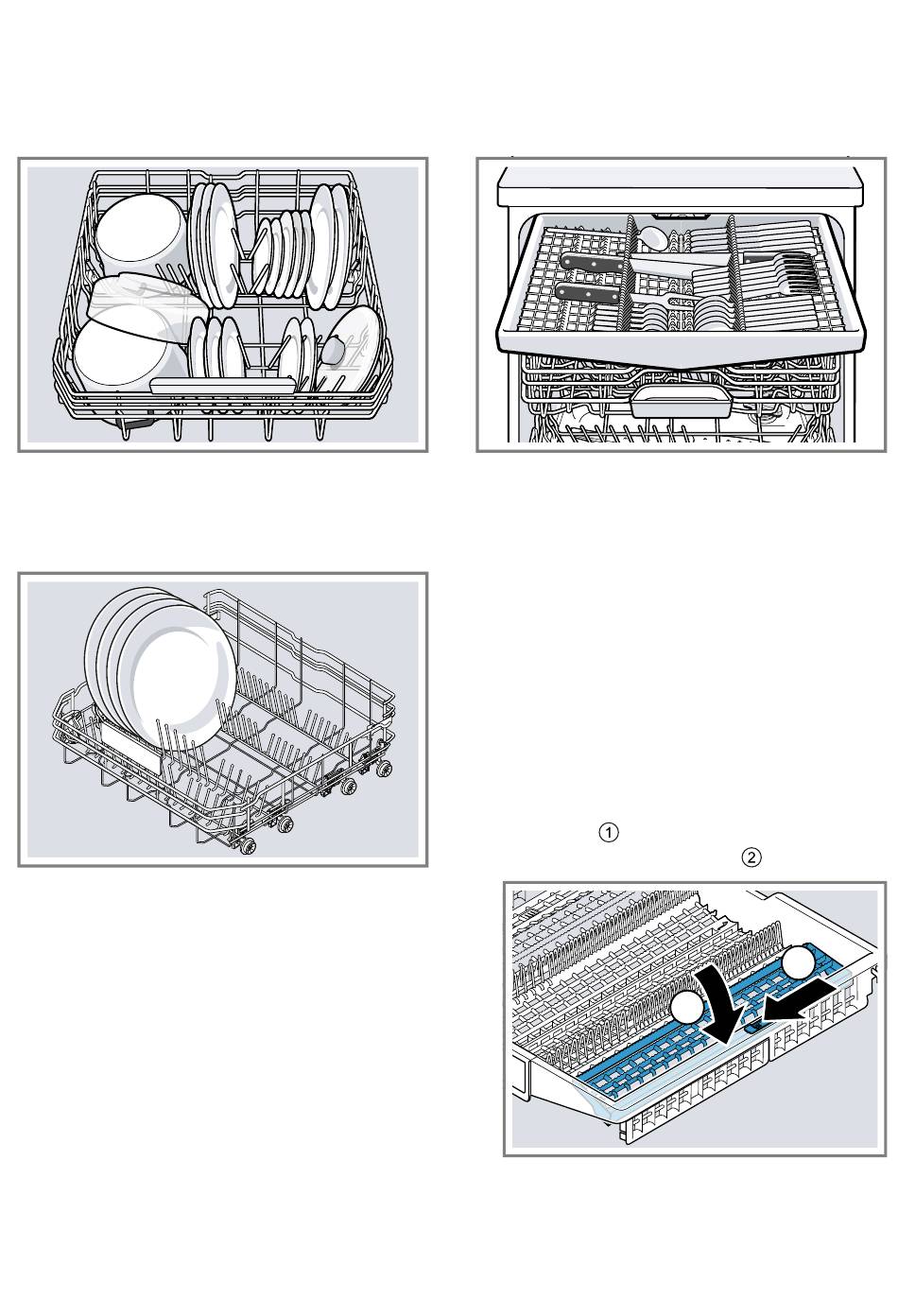 ①
②