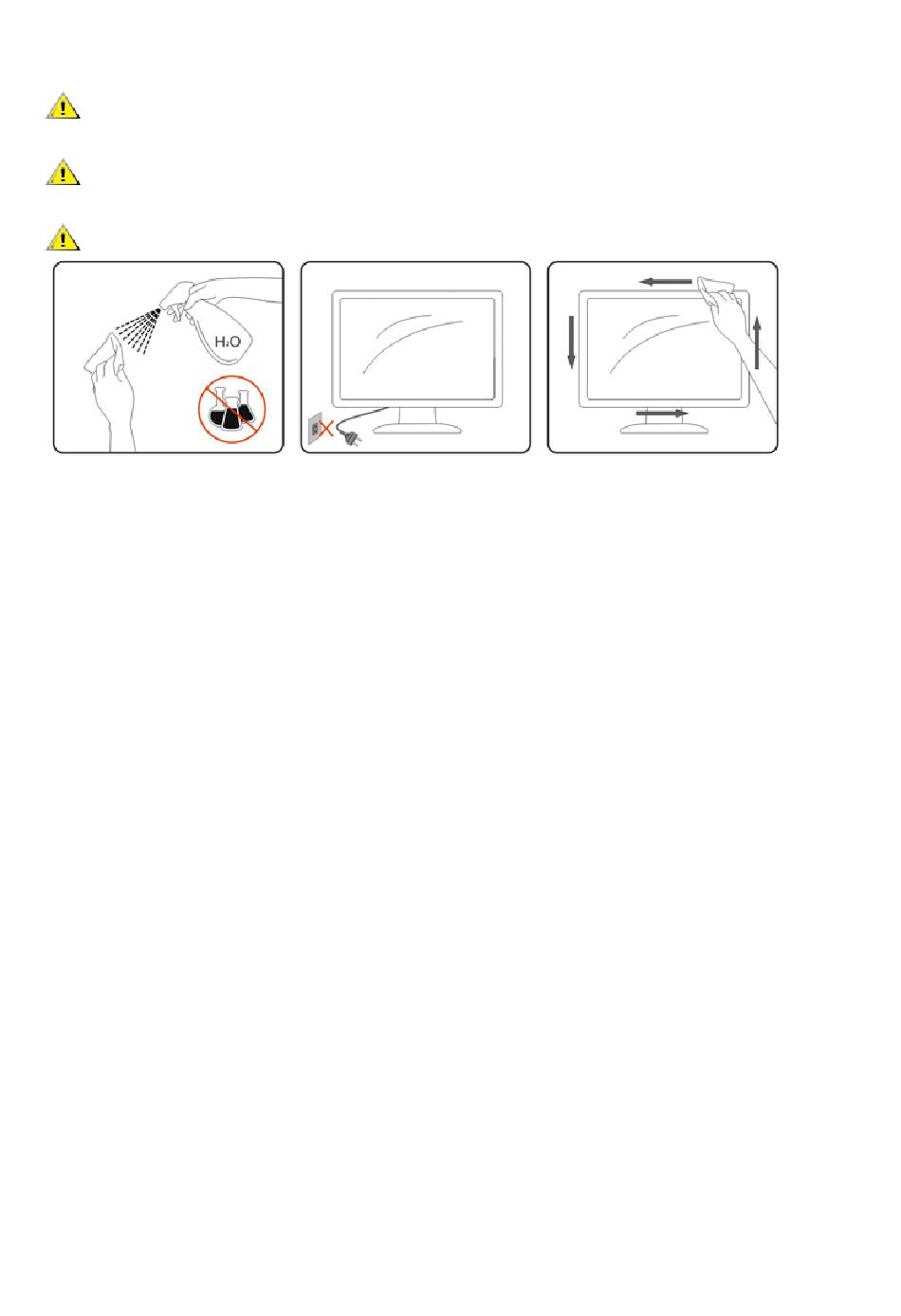 $H_2O$