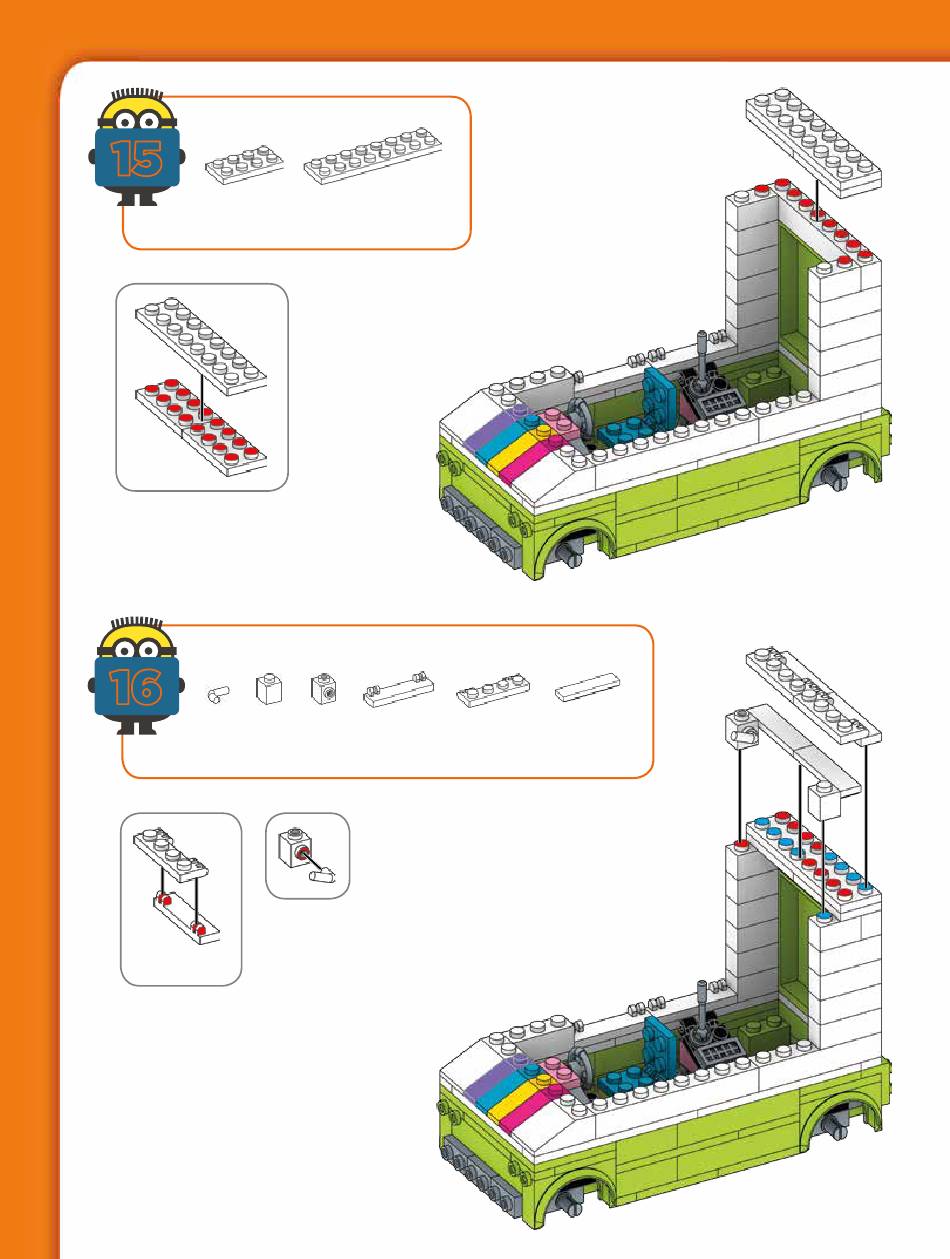 15

16