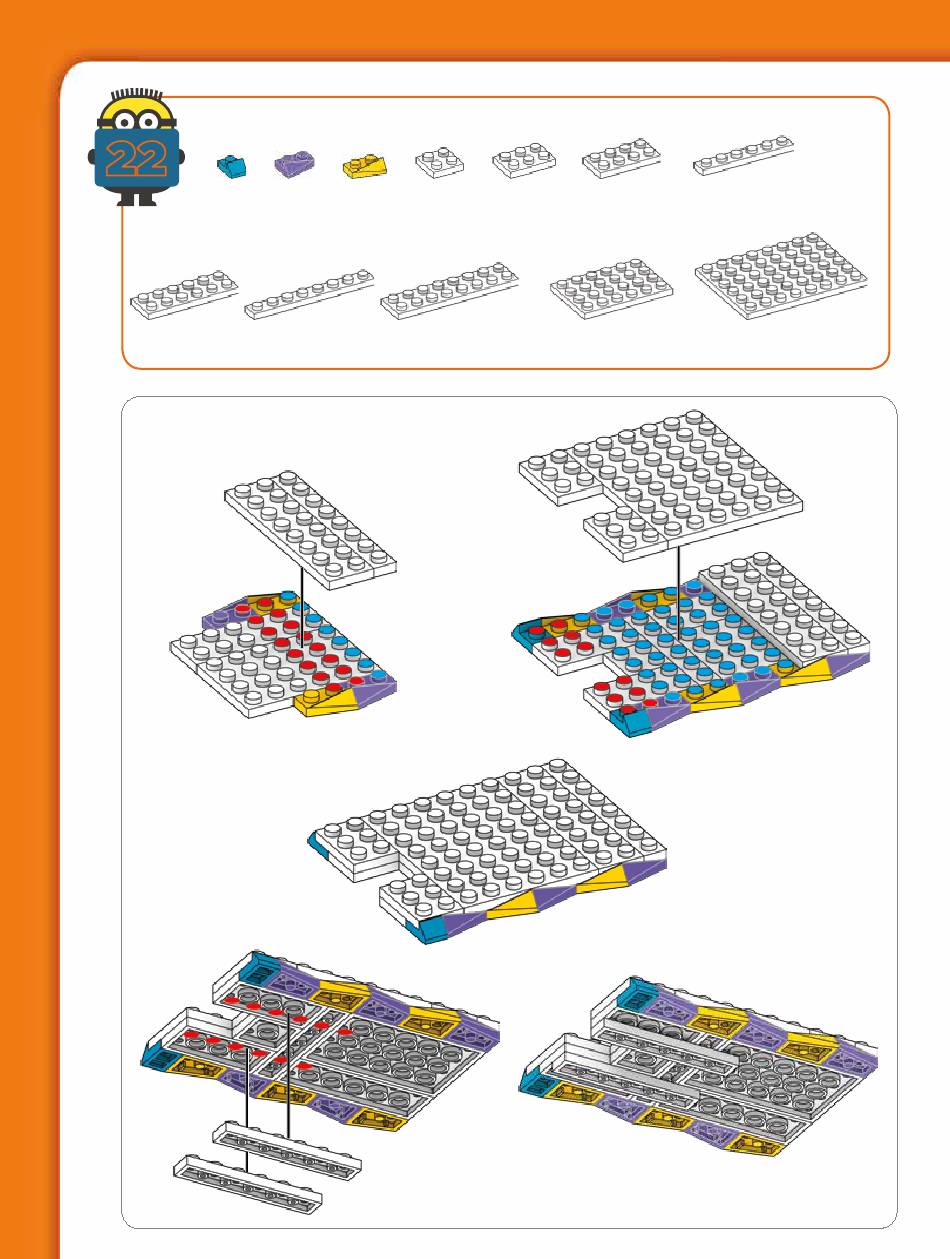 22