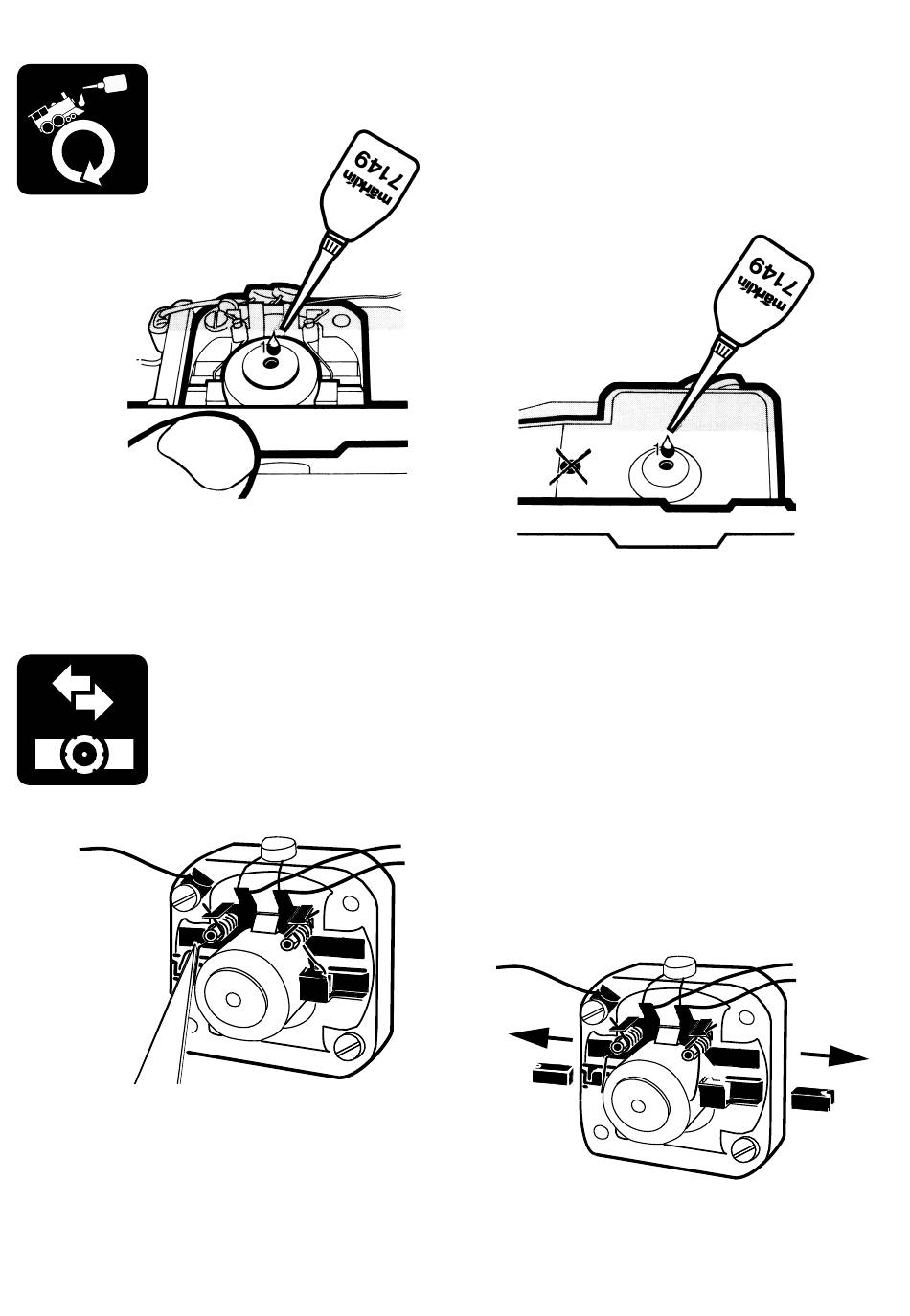 märklin
7149

märklin
7149