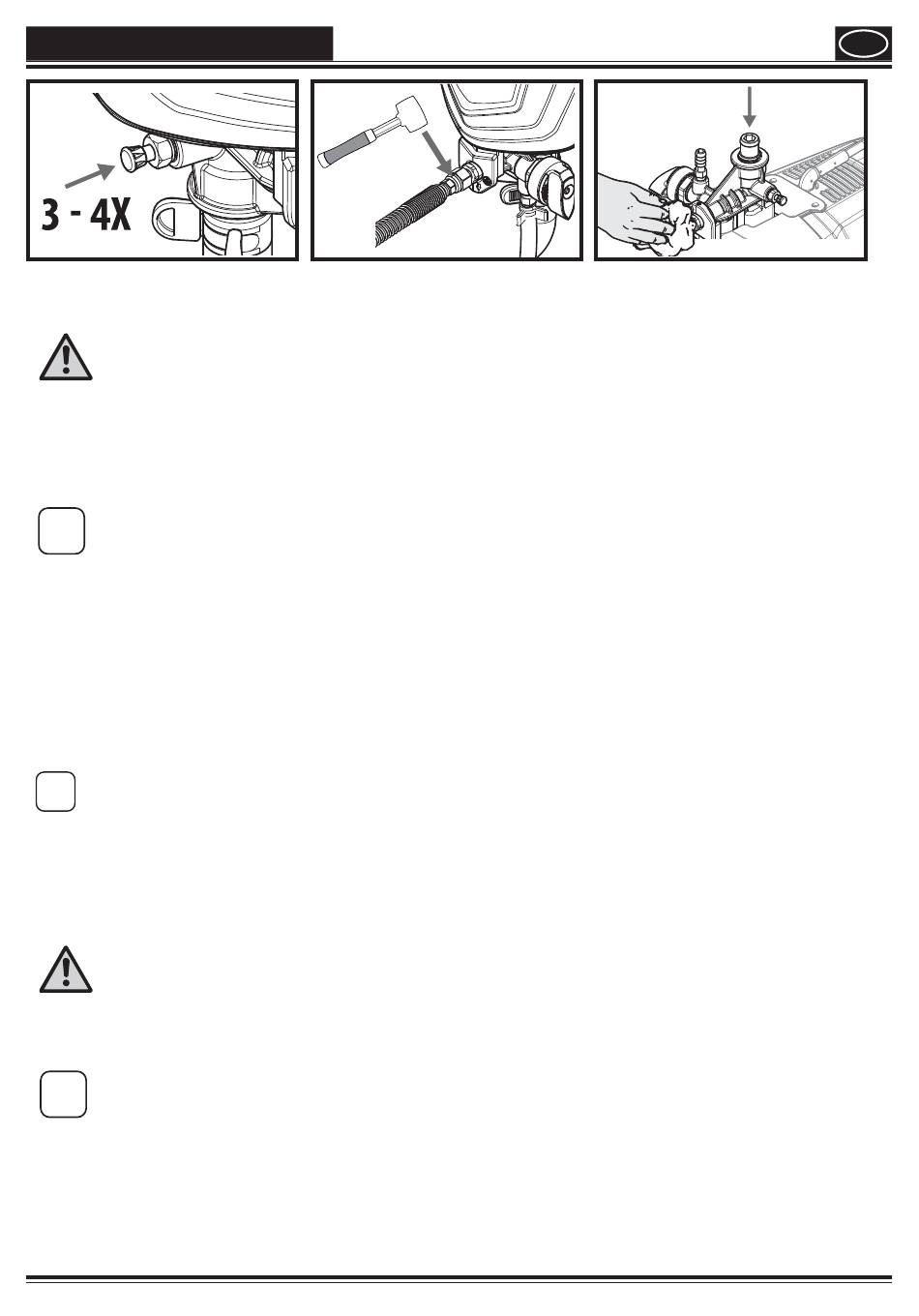 3 - 4X