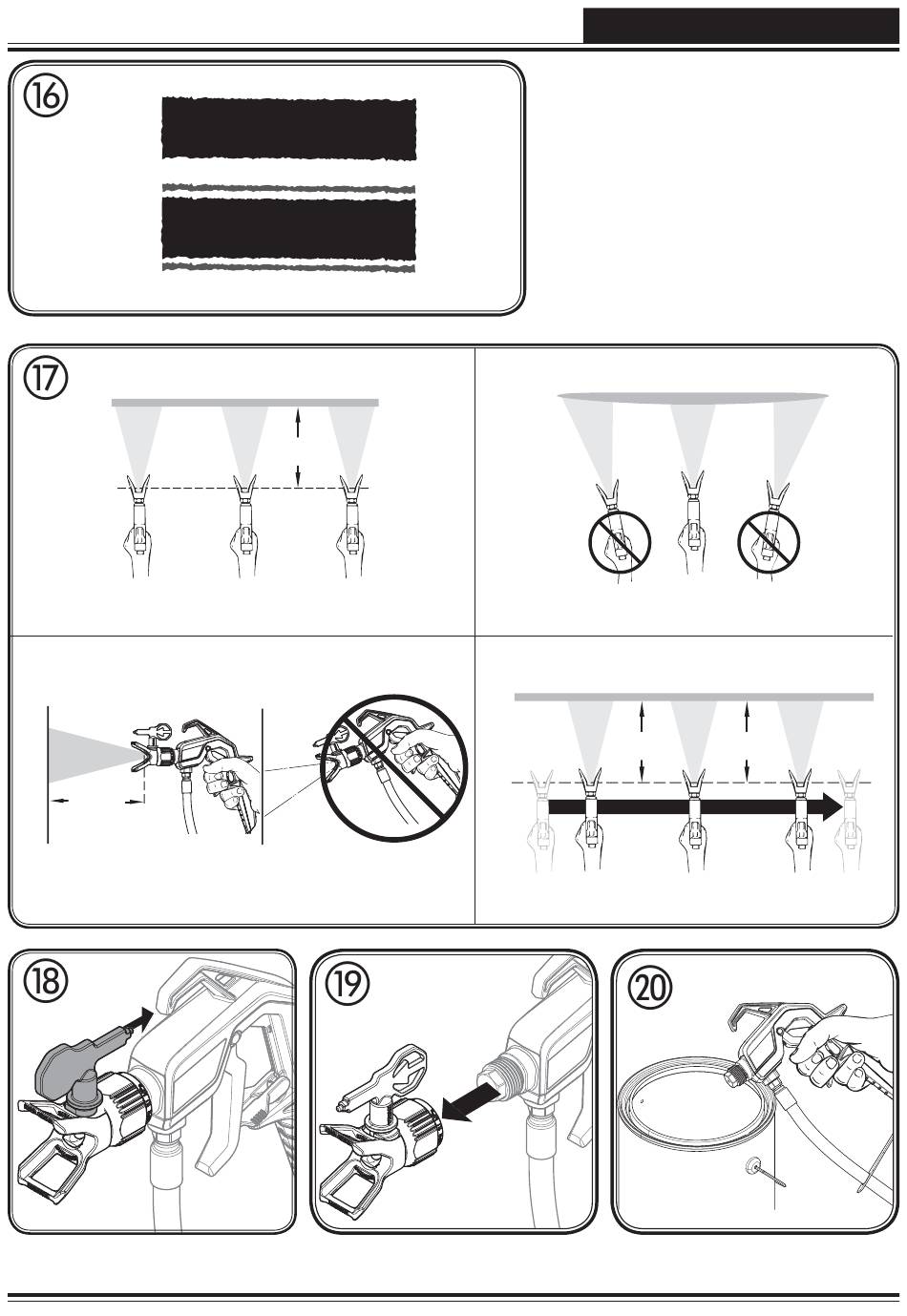 16

17

18

19

20