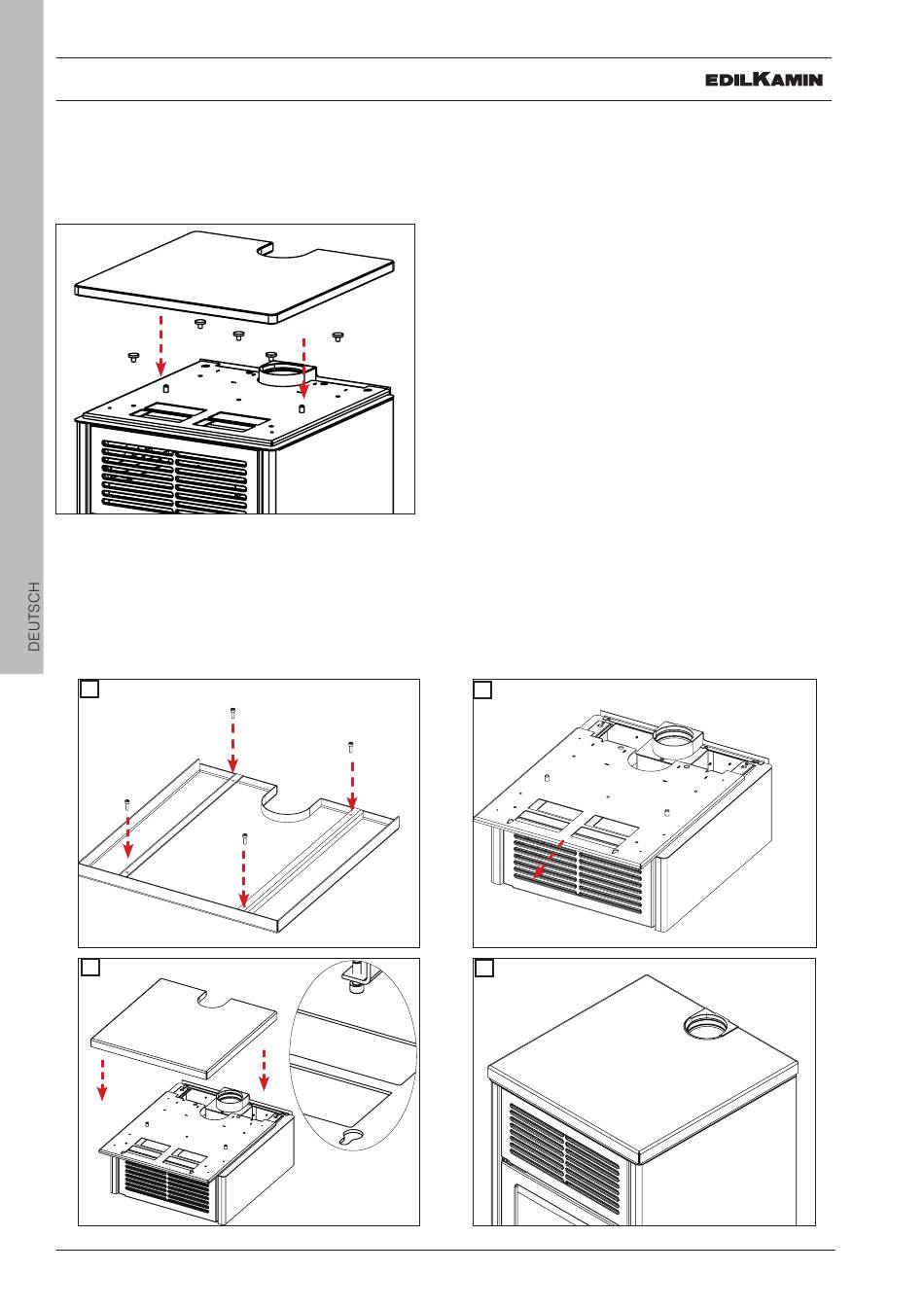 EDILKAMIN

DEUTSCH