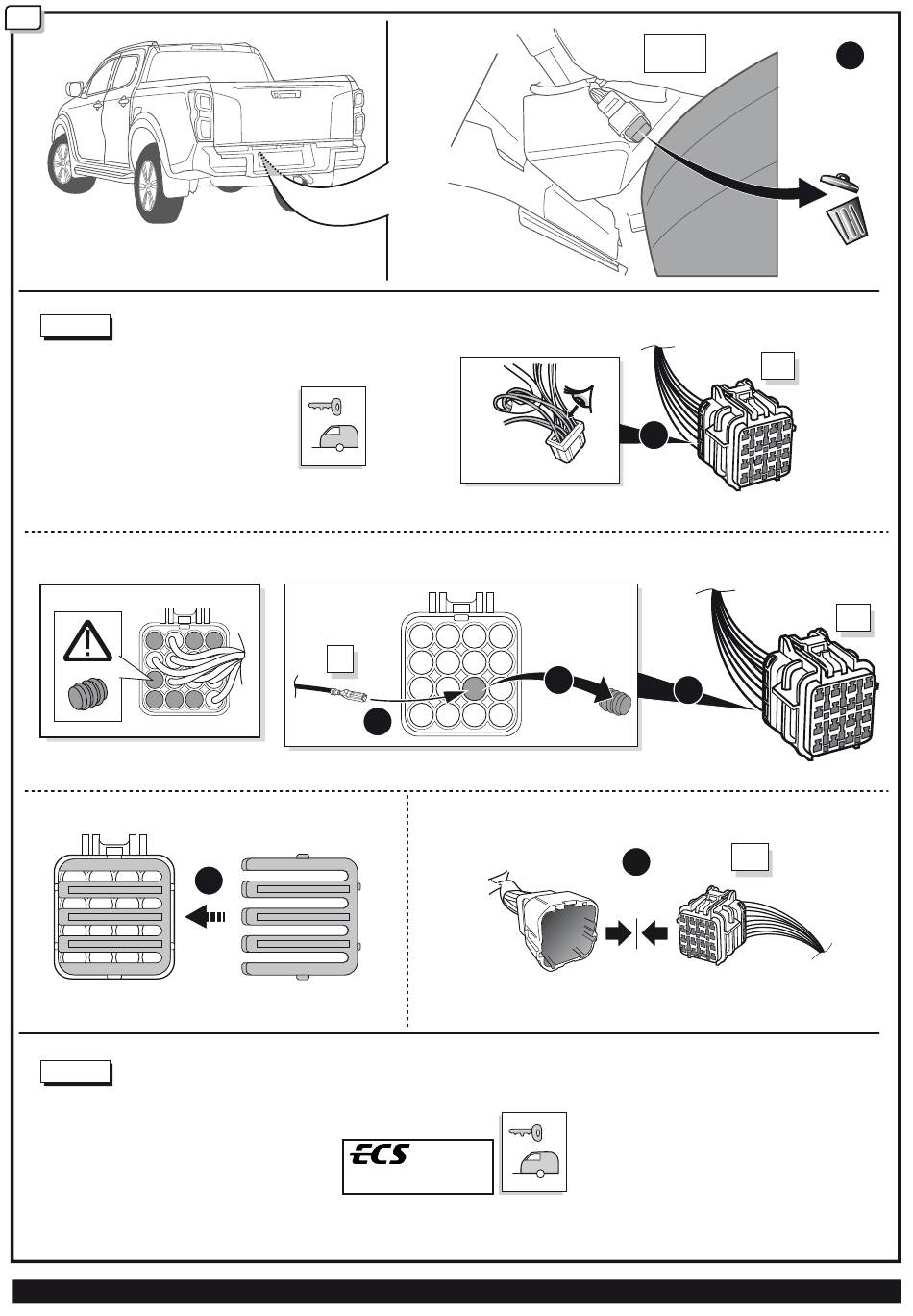 ECS