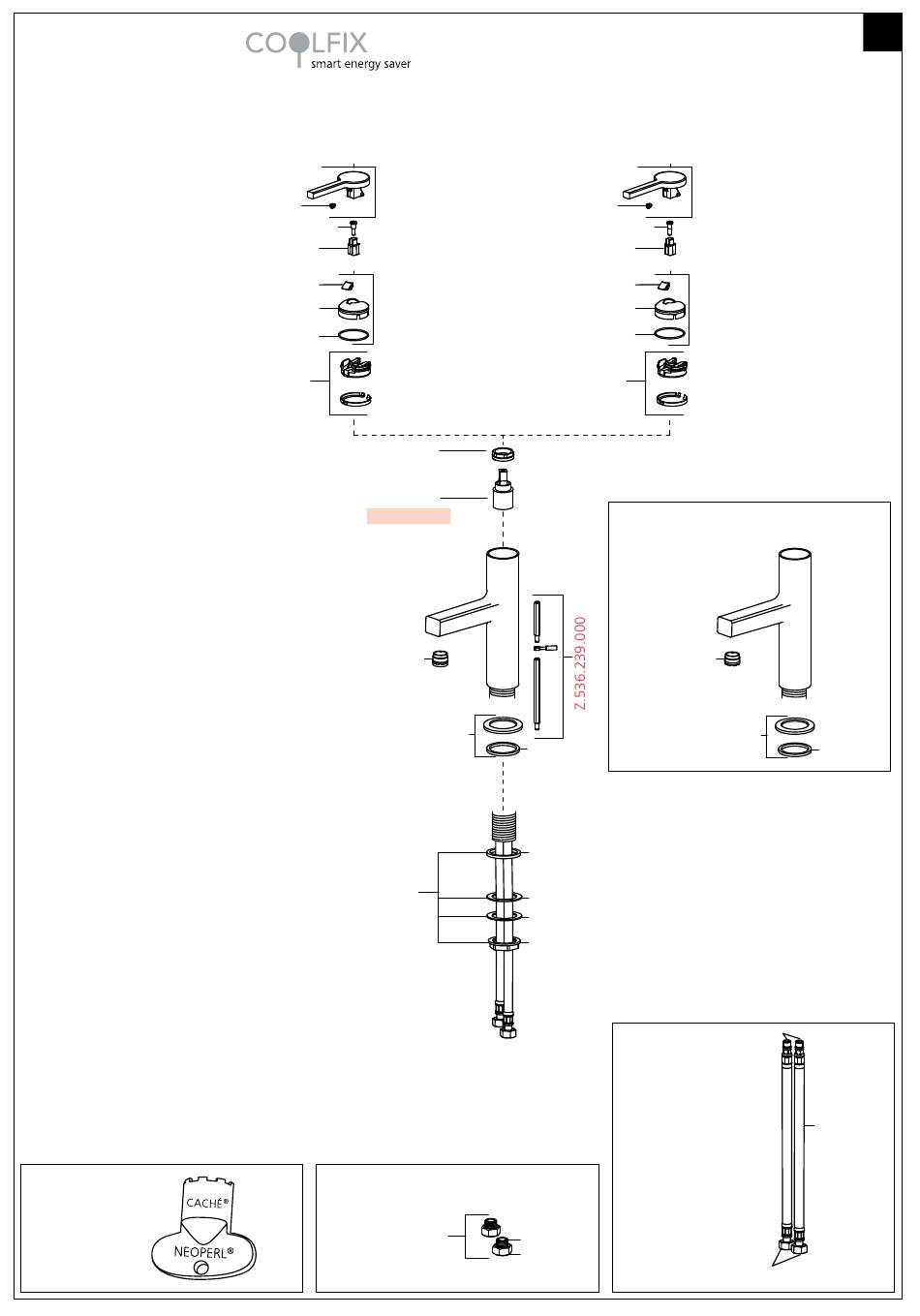 COOLFIX
smart energy saver

Z.536.239.000

CACHÉ®
NEOPERL®