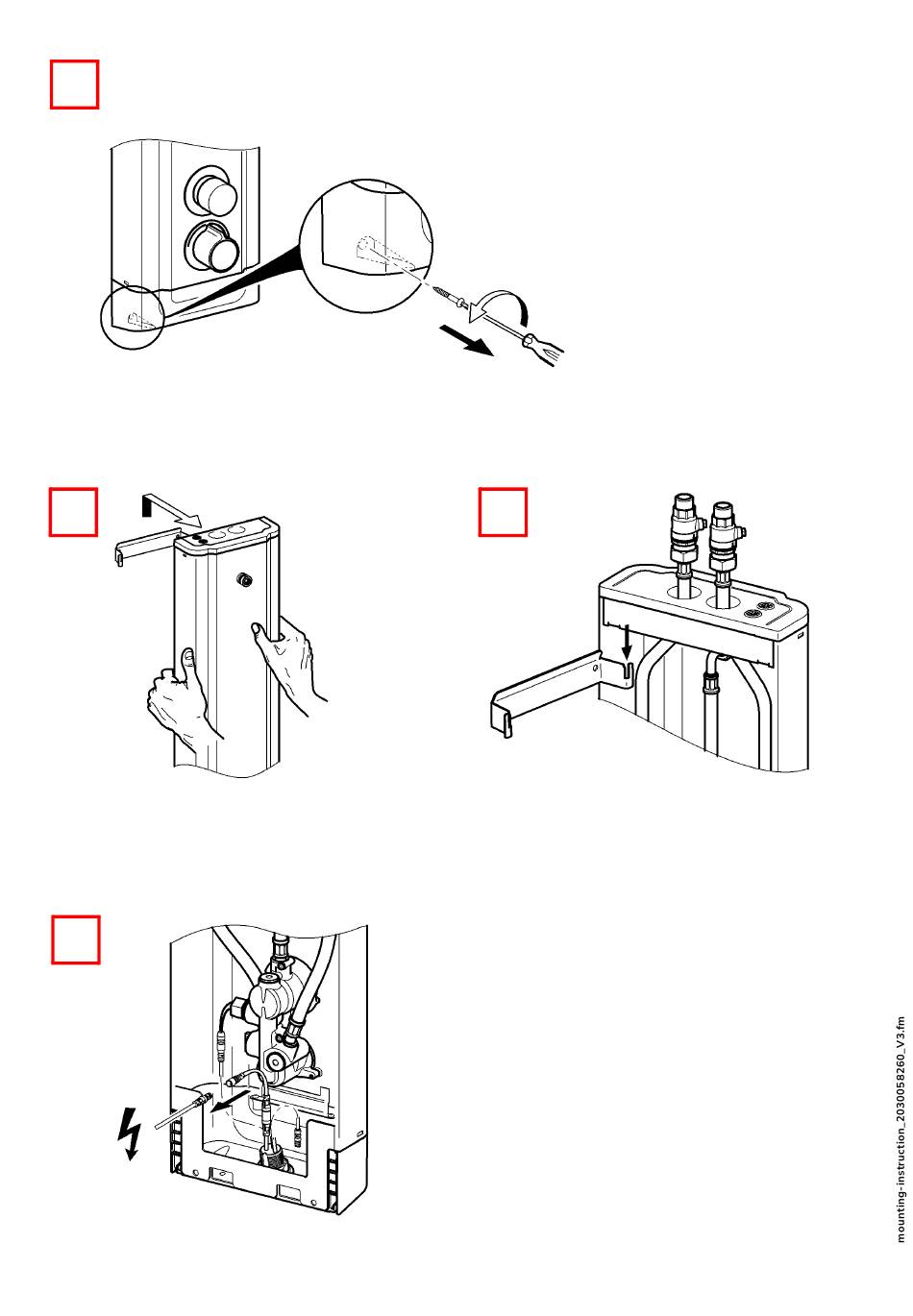 mounting-instruction_2030058260_V3.fm