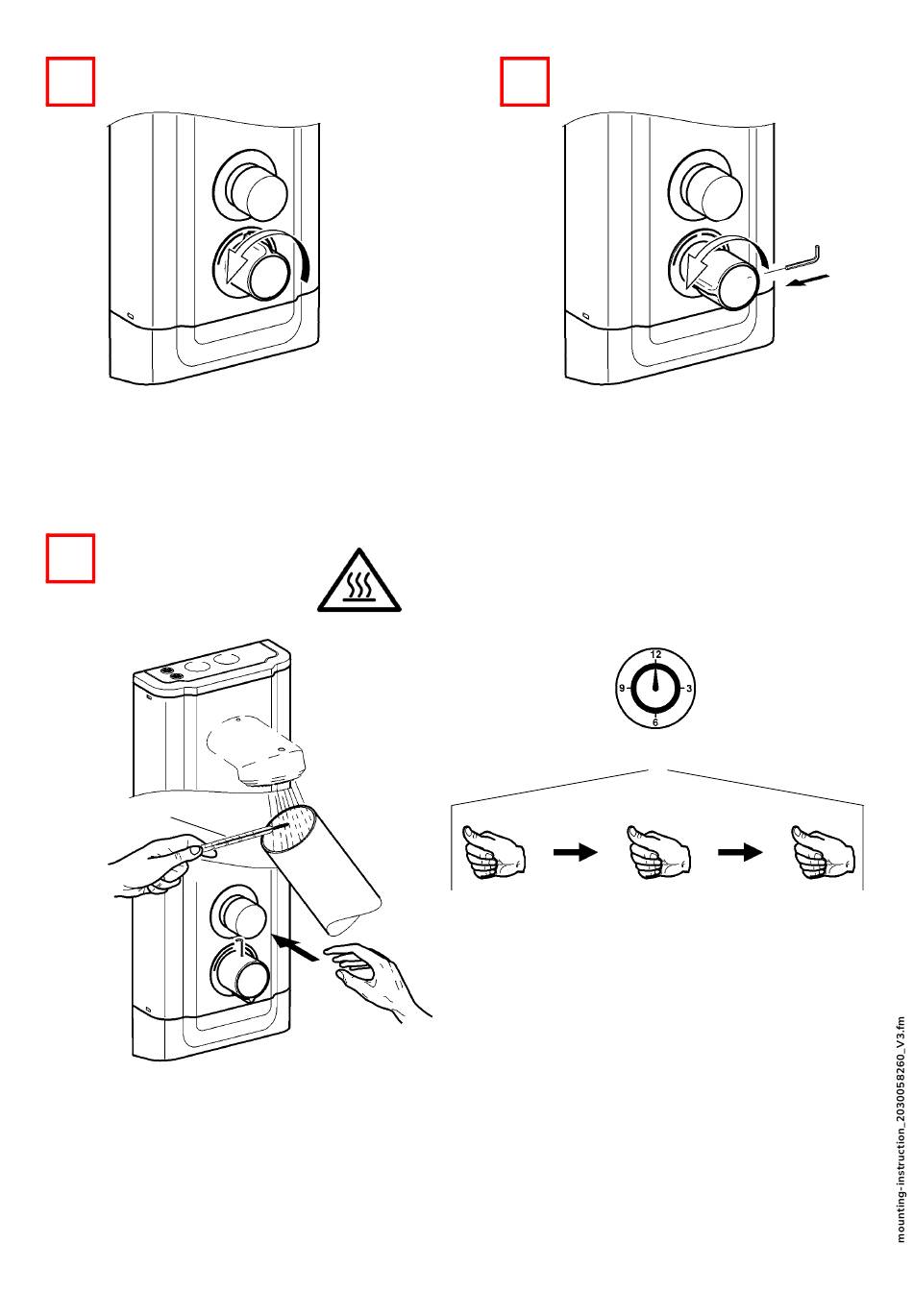 12
9
3
6

mounting-instruction_2030058260_V3.fm