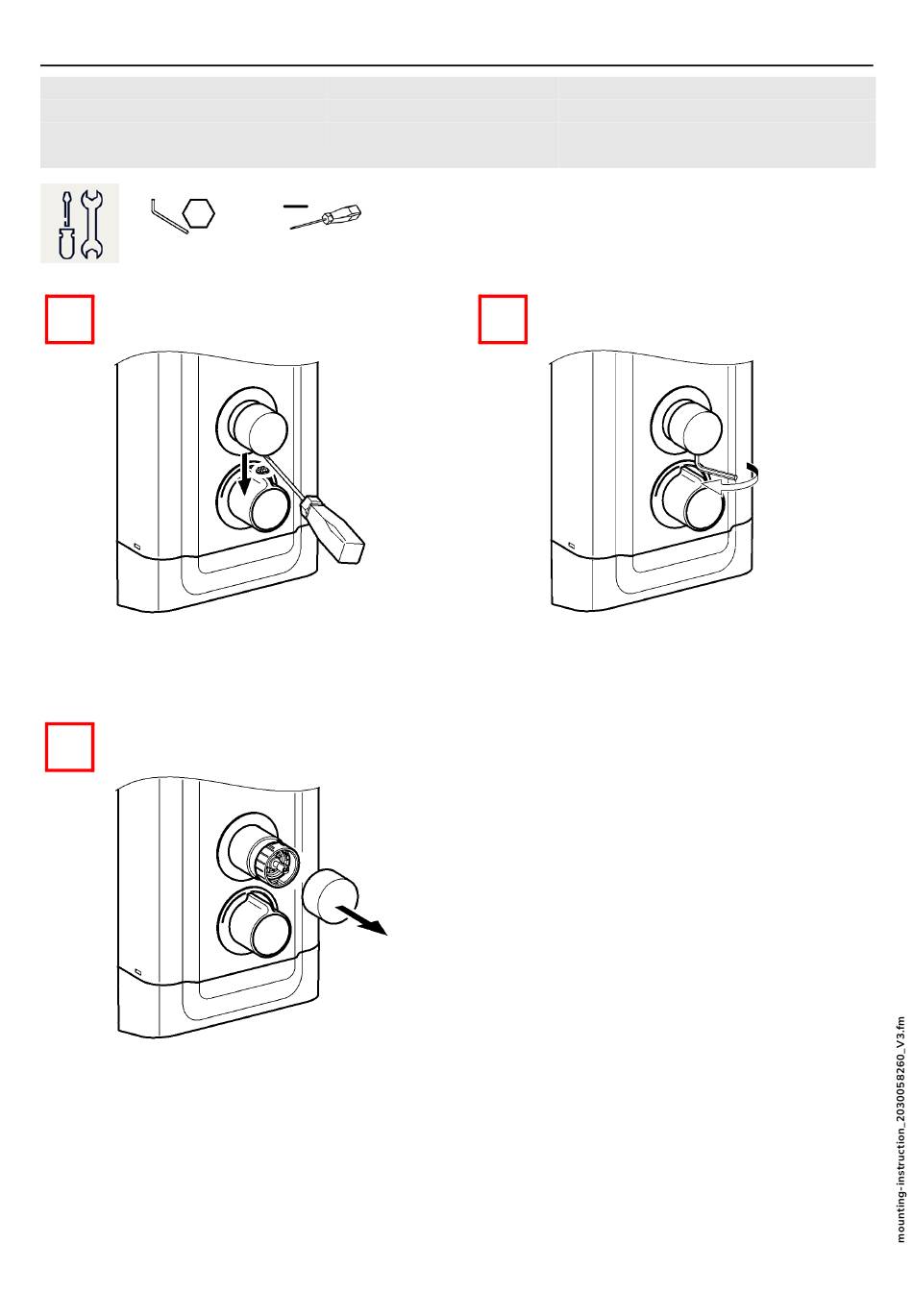 mounting-instruction_2030058260_V3.fm