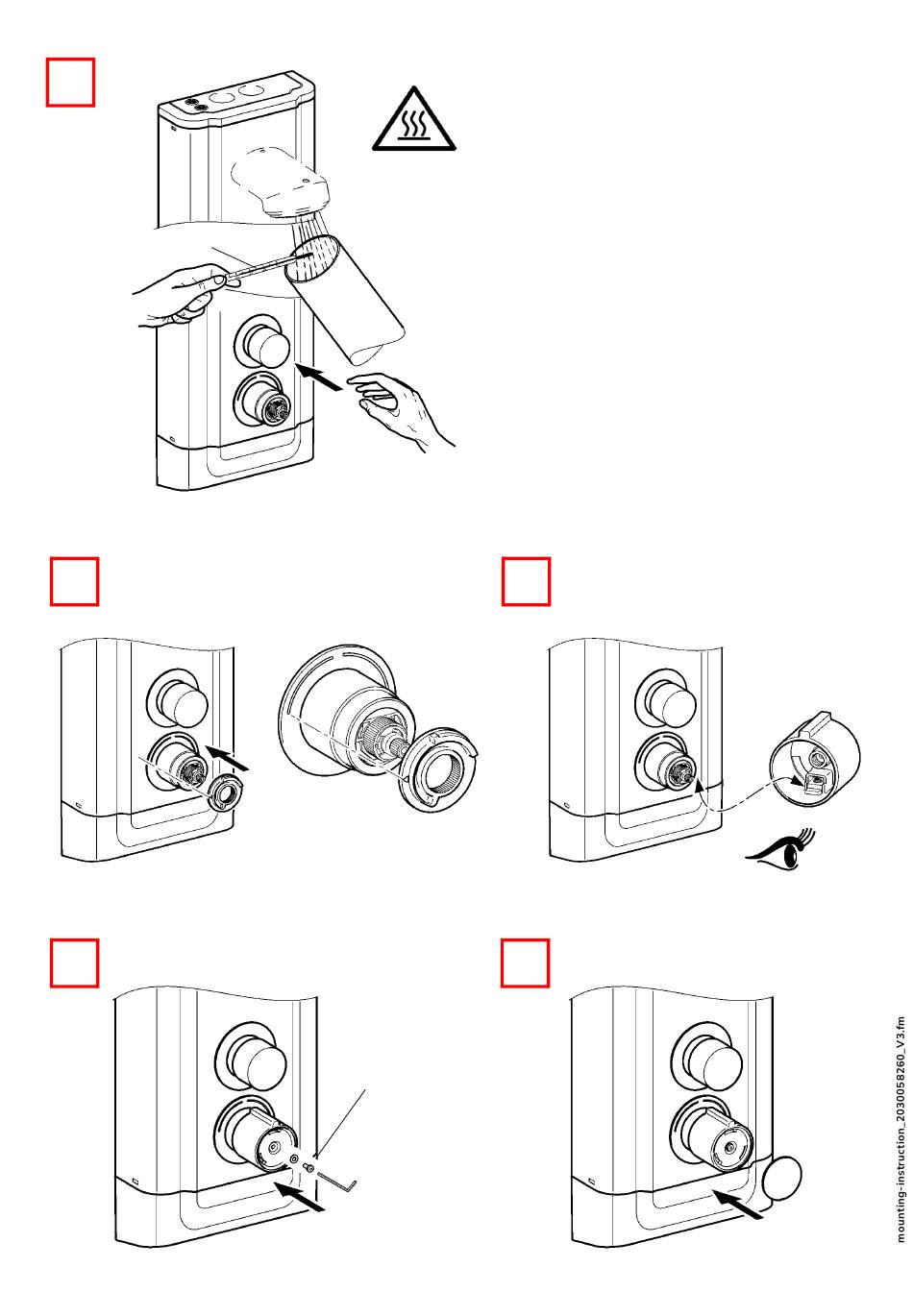 mounting-instruction_2030058260_V3.fm