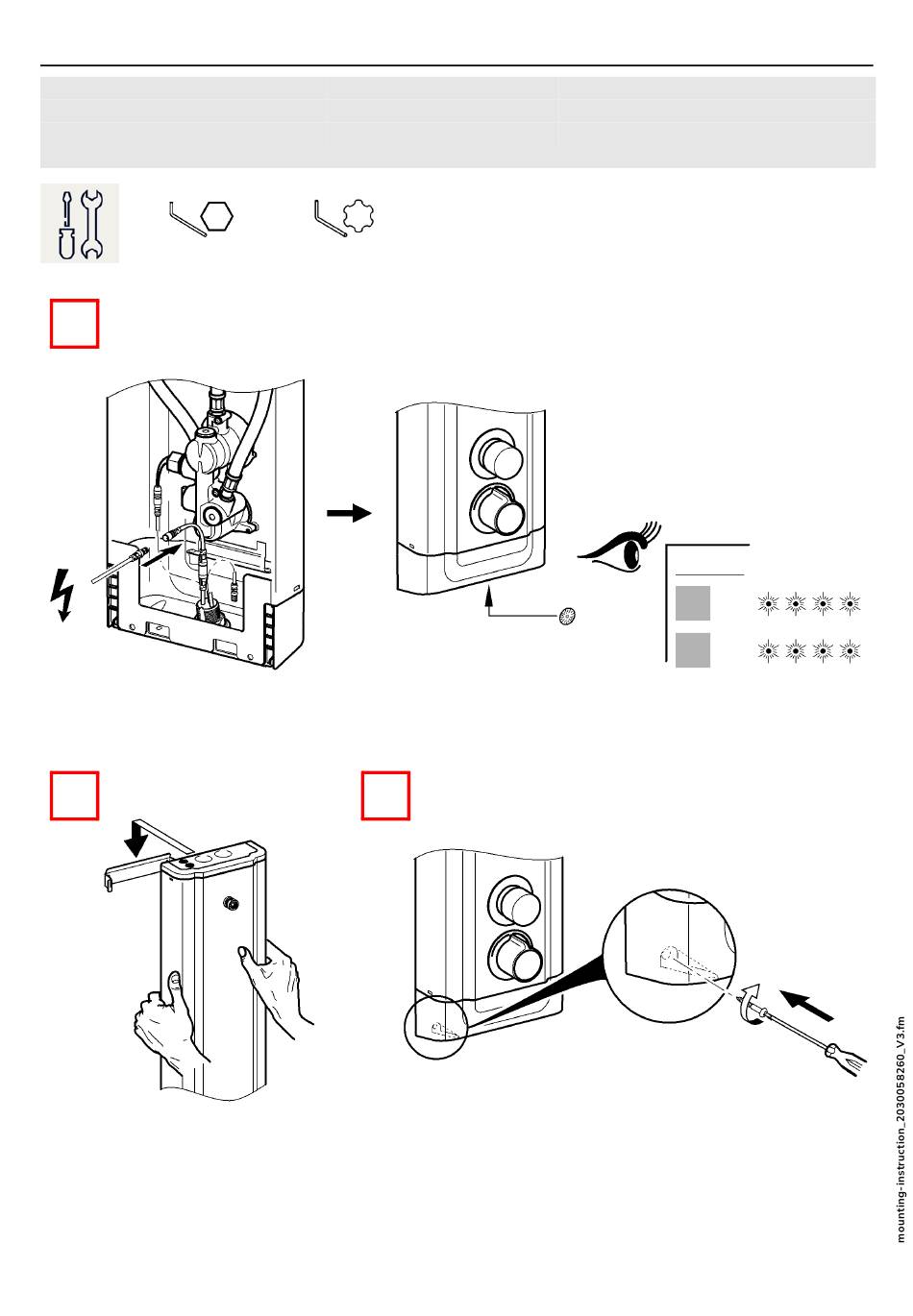 mounting-instruction_2030058260_V3.fm