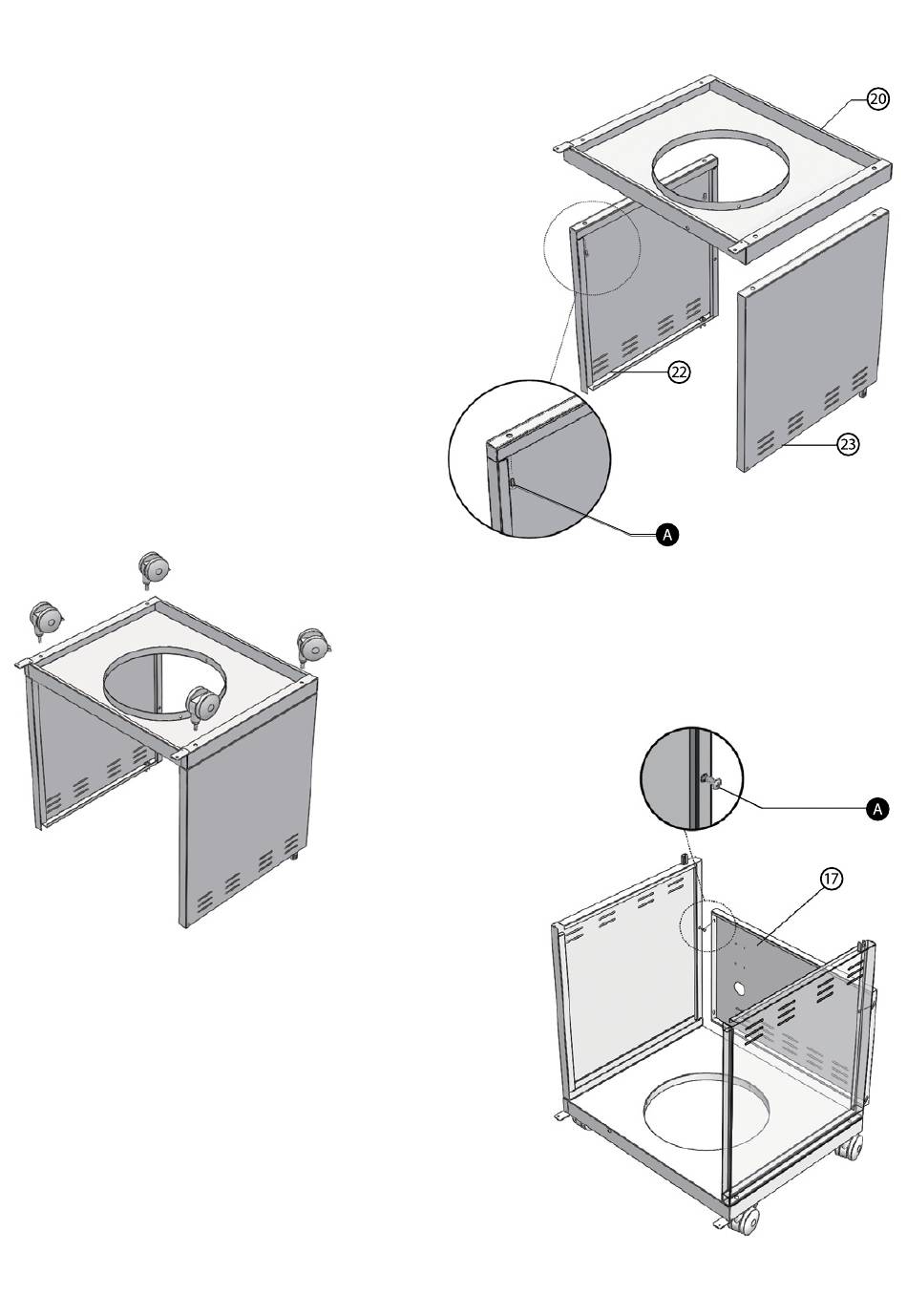 20

22

23

A

A

17