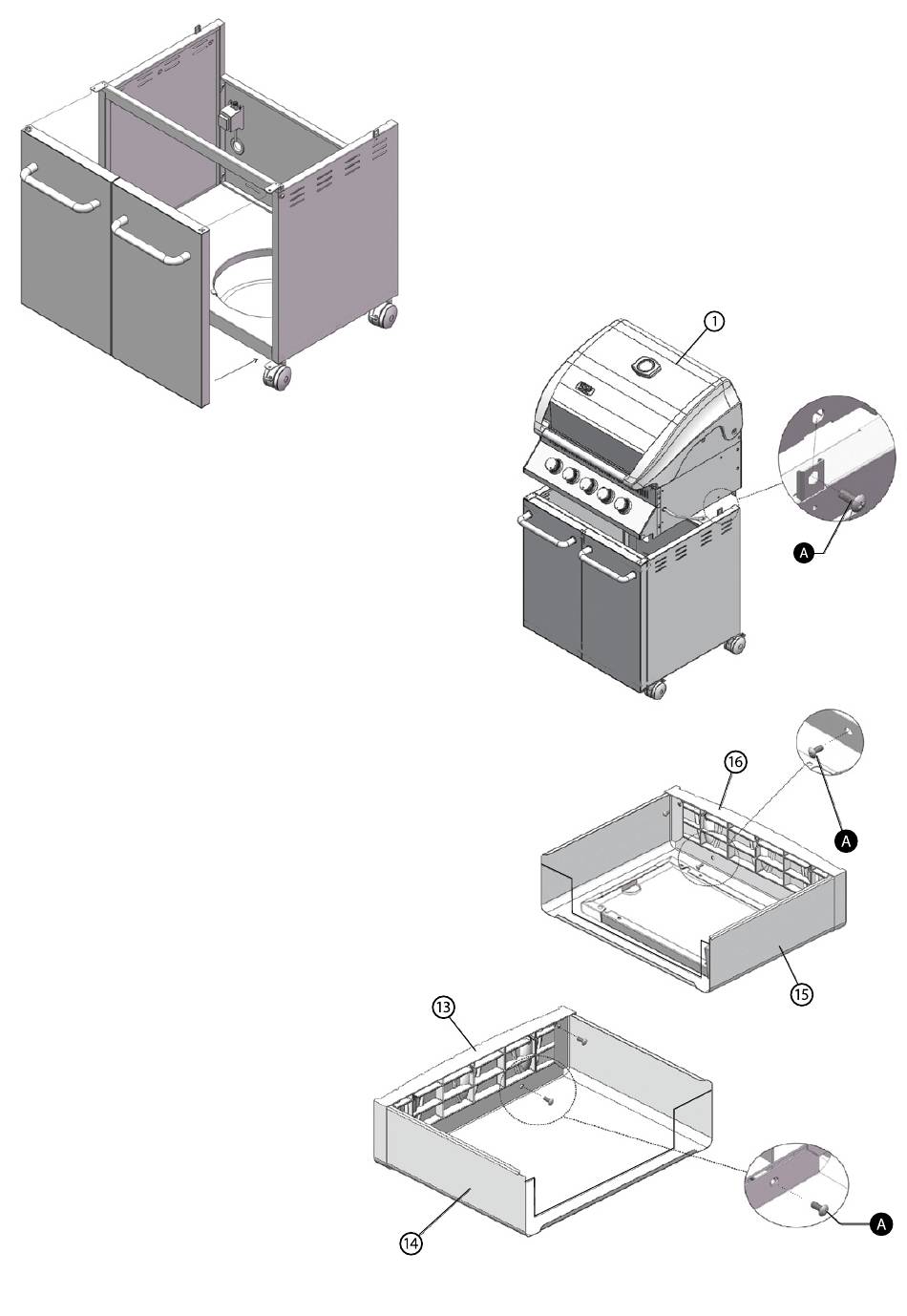 1

A

16

A

15

13

14

A