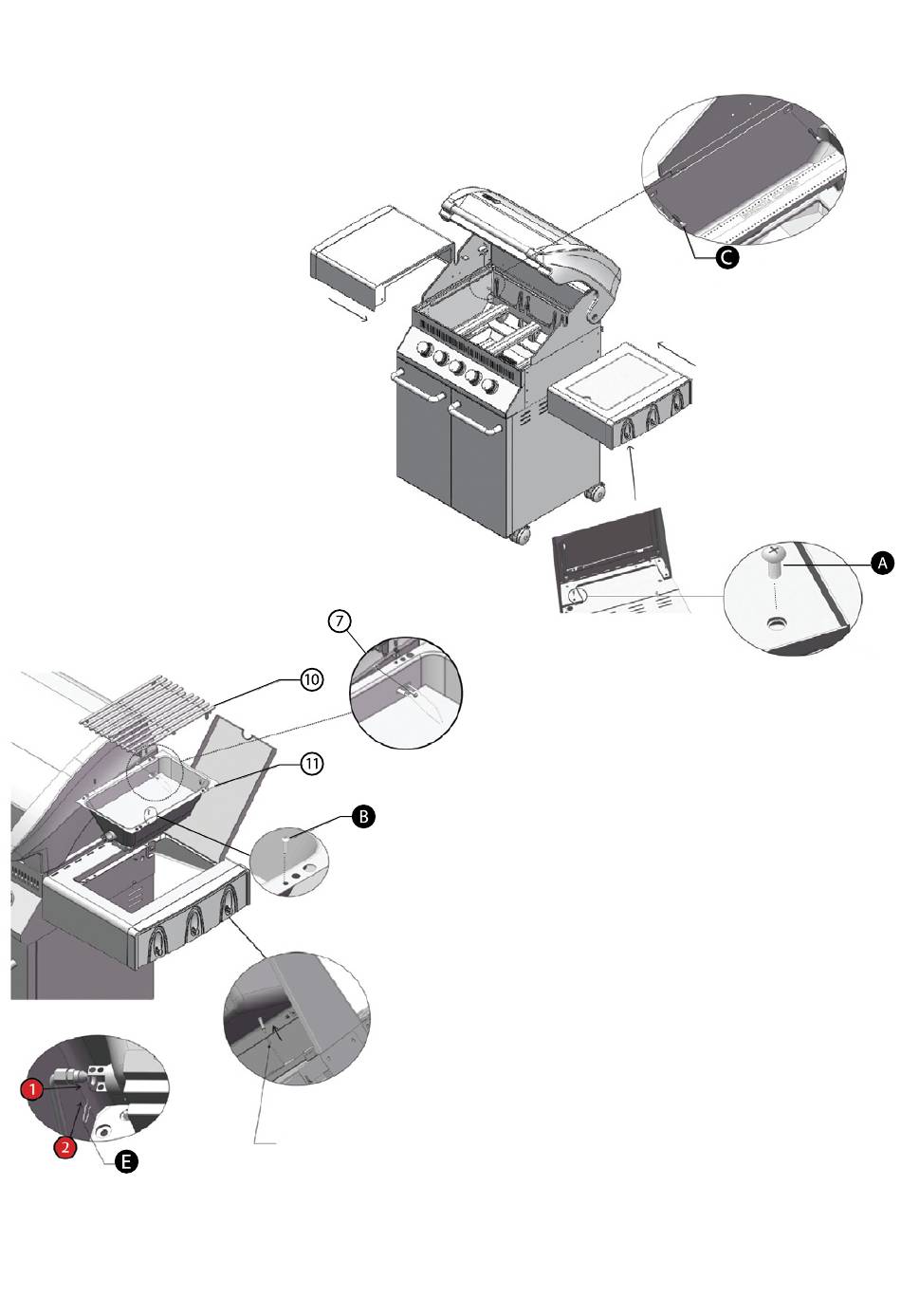 C

A

7

10

11

B

1

2

E