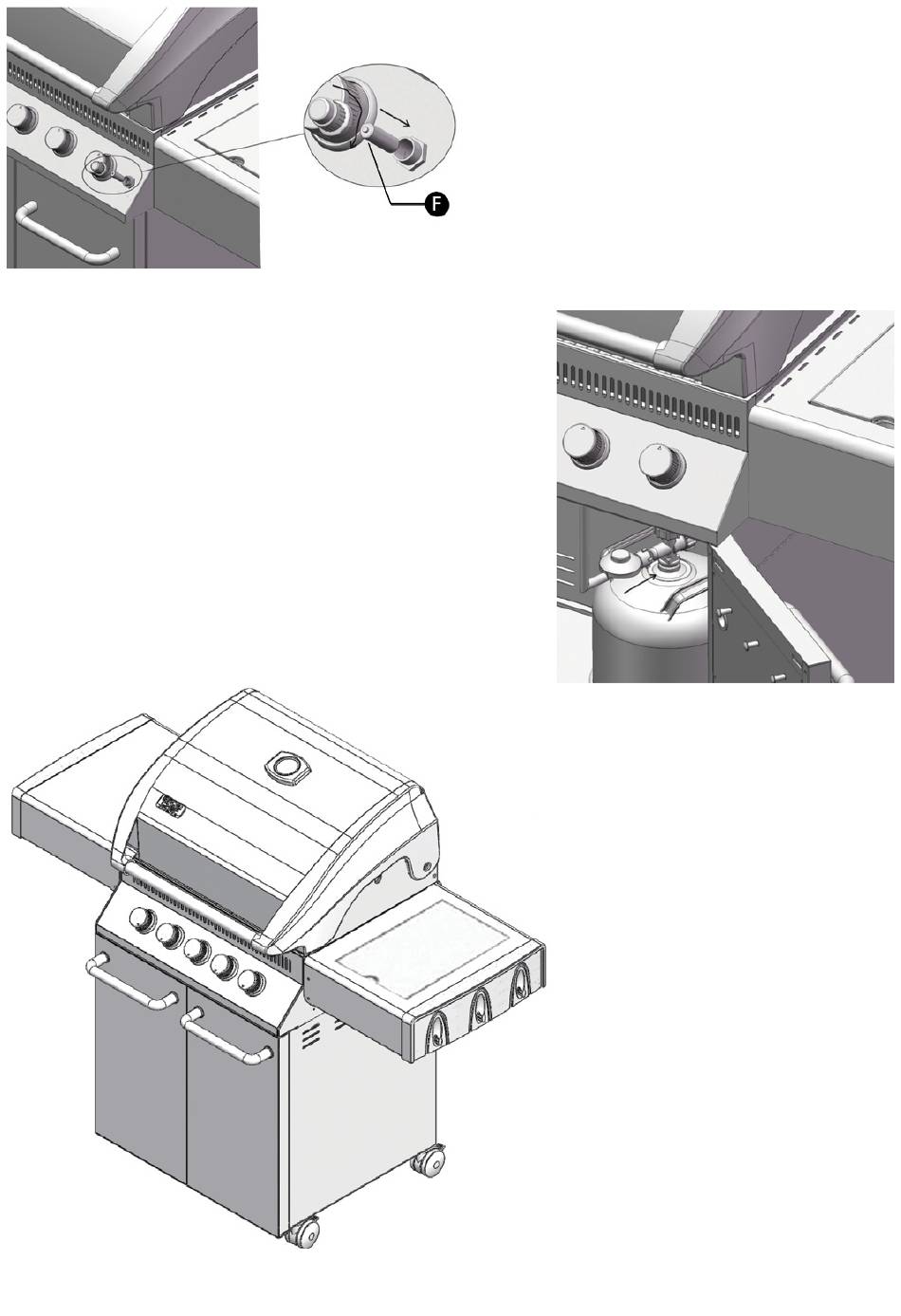 F