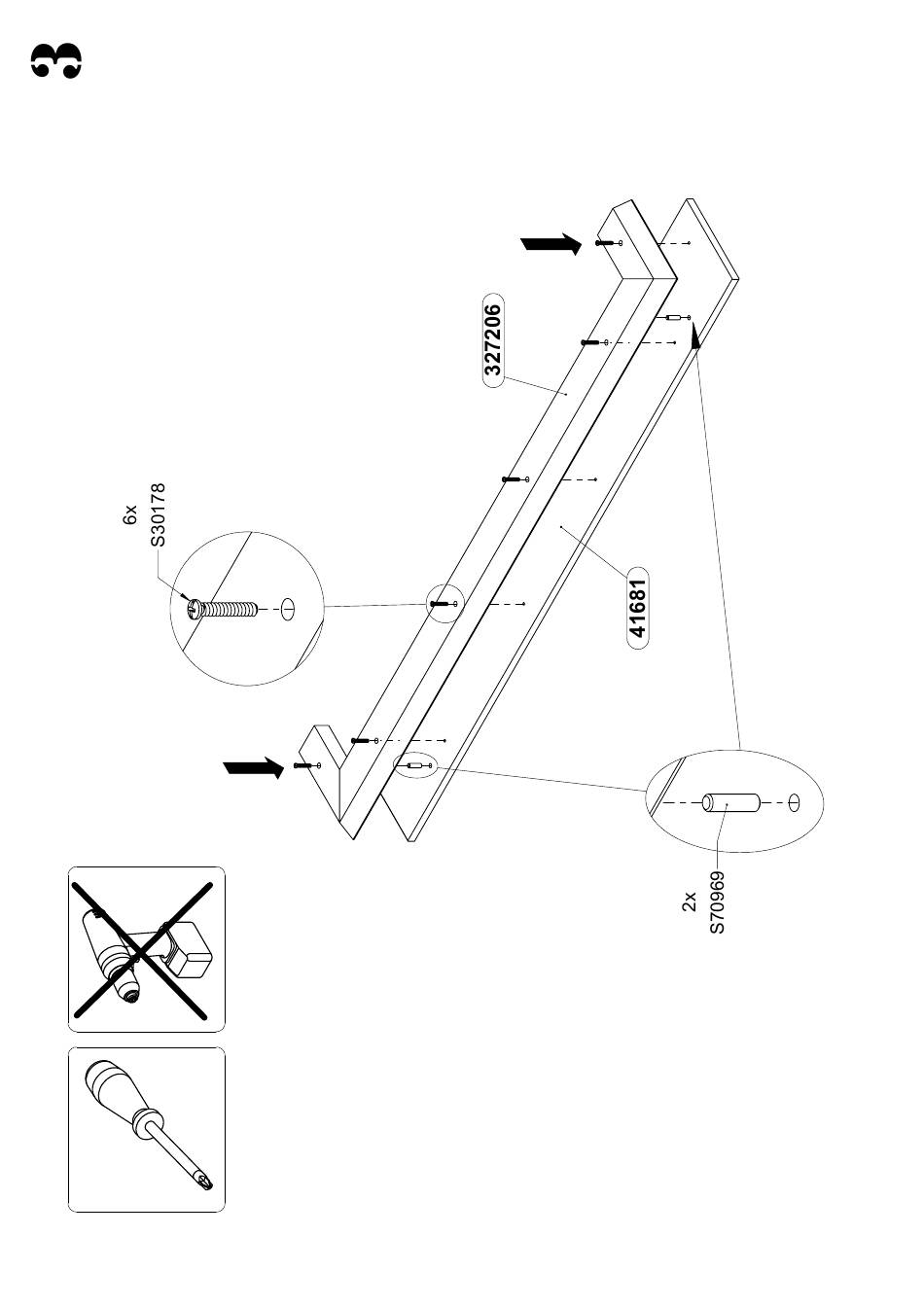 3

6x
S30178

327206

41681

2x
S70969