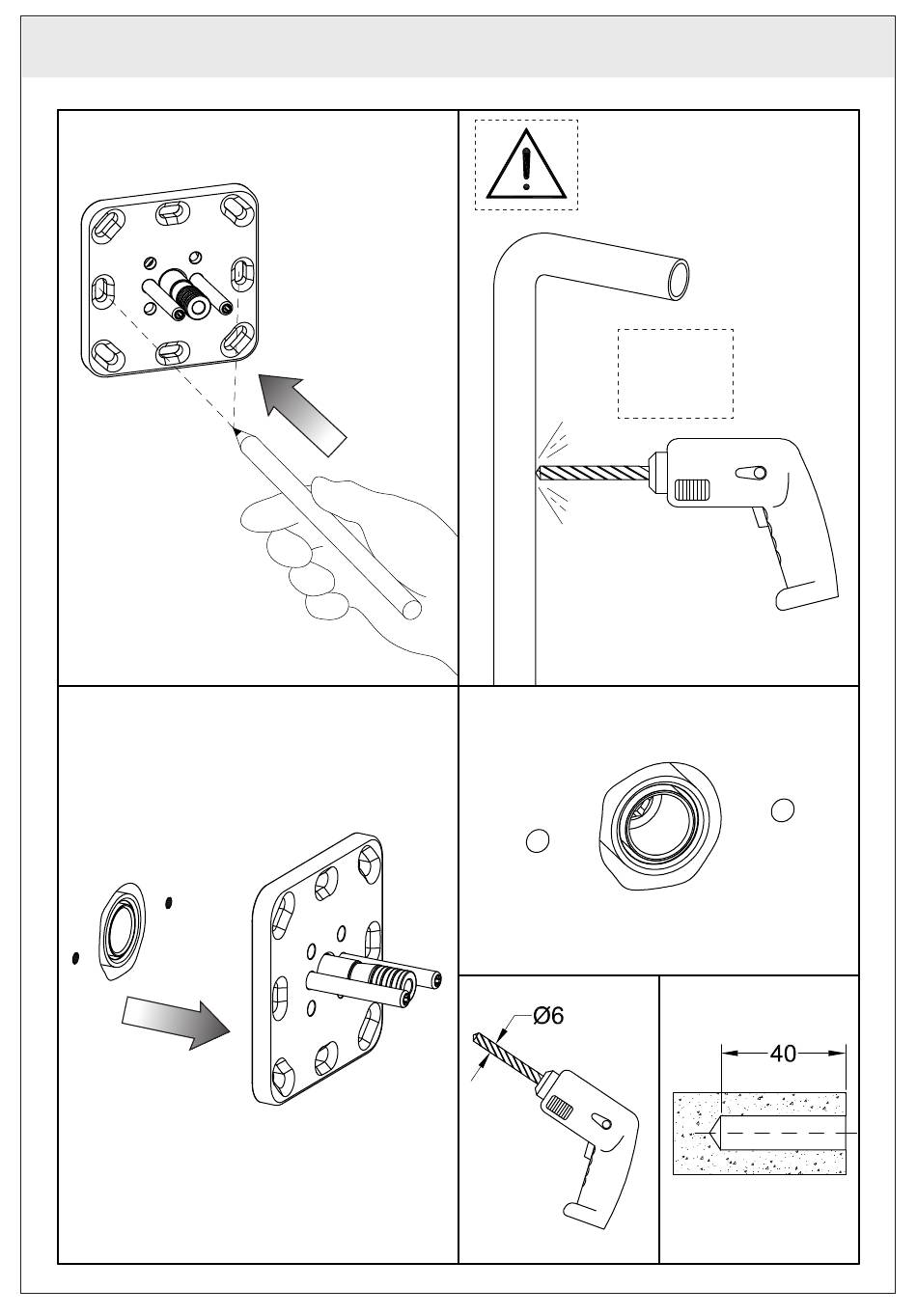 Ø6

40