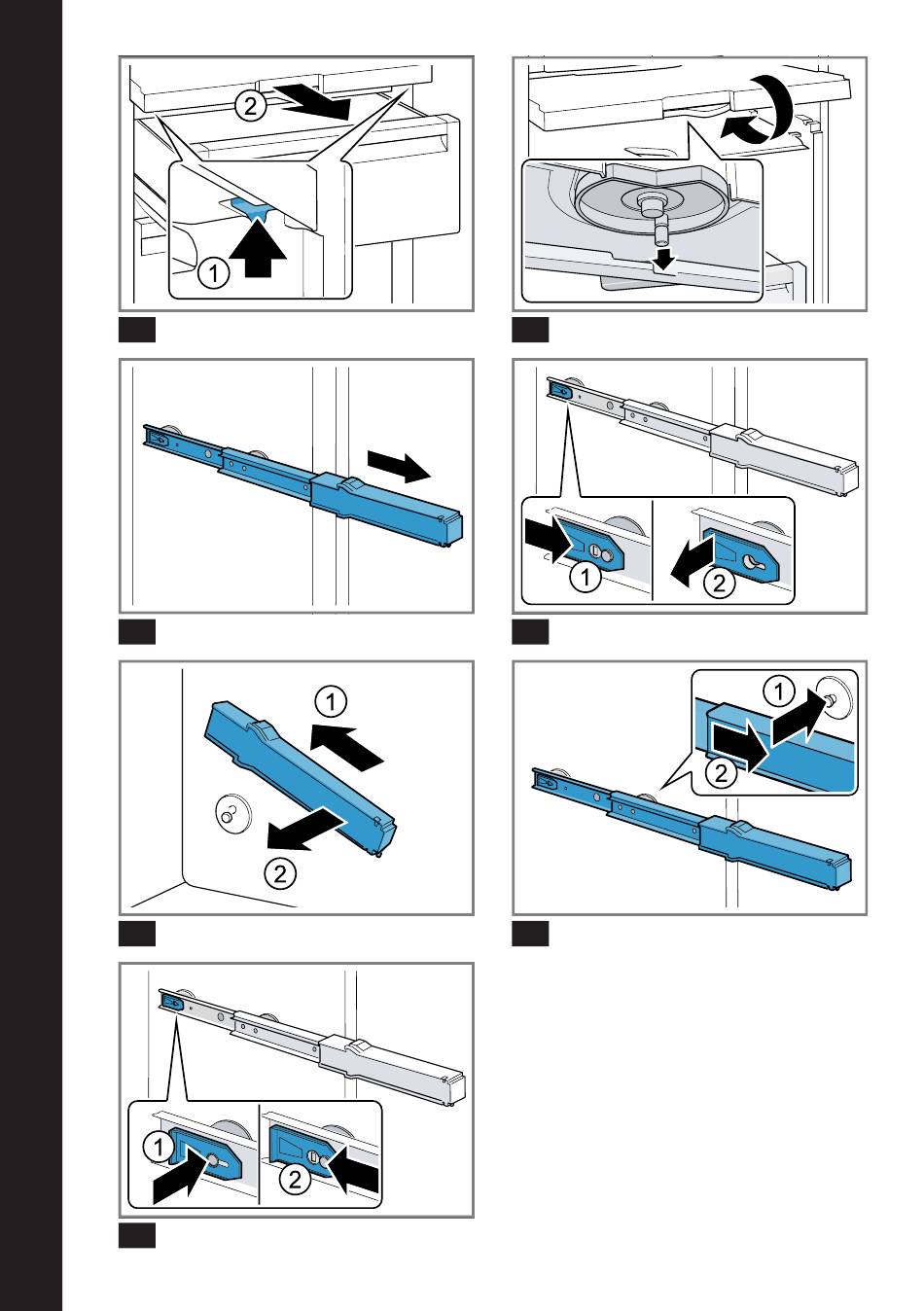 2
1

1
2

1
2

1
2

1
2