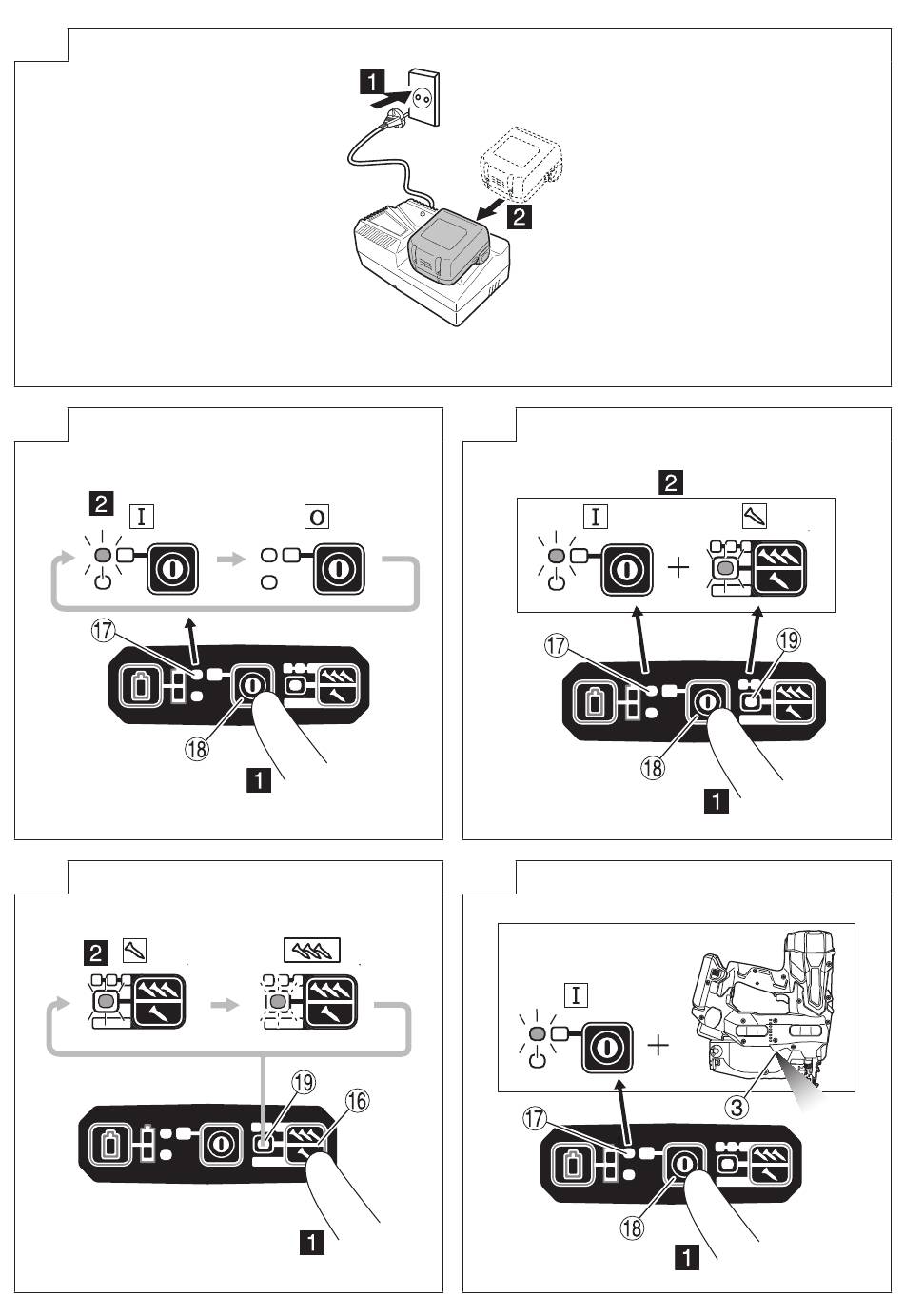 1
2

2 I O
⑰
⑱
1

2
I
⑰
⑲
⑱
1

2
⑲
⑯
1

I
③
⑰
⑱
1